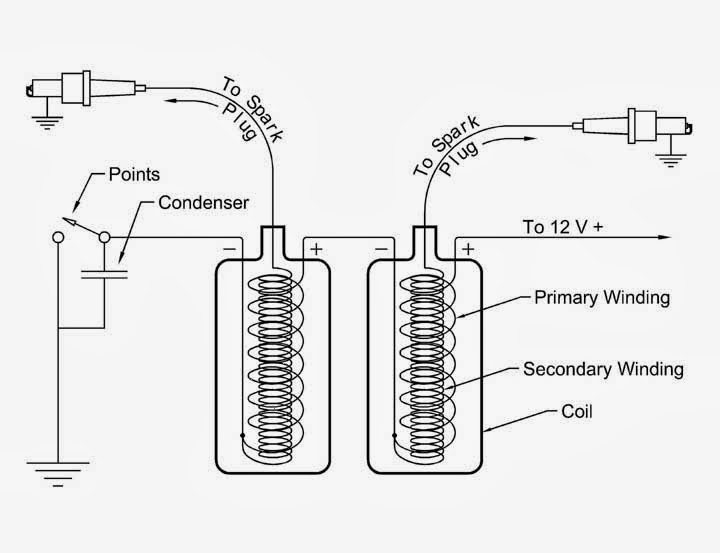 To Spark Plug

To Spark Plug

Points

Condenser

To 12 V +

−

+

−

+

Primary Winding

Secondary Winding

Coil