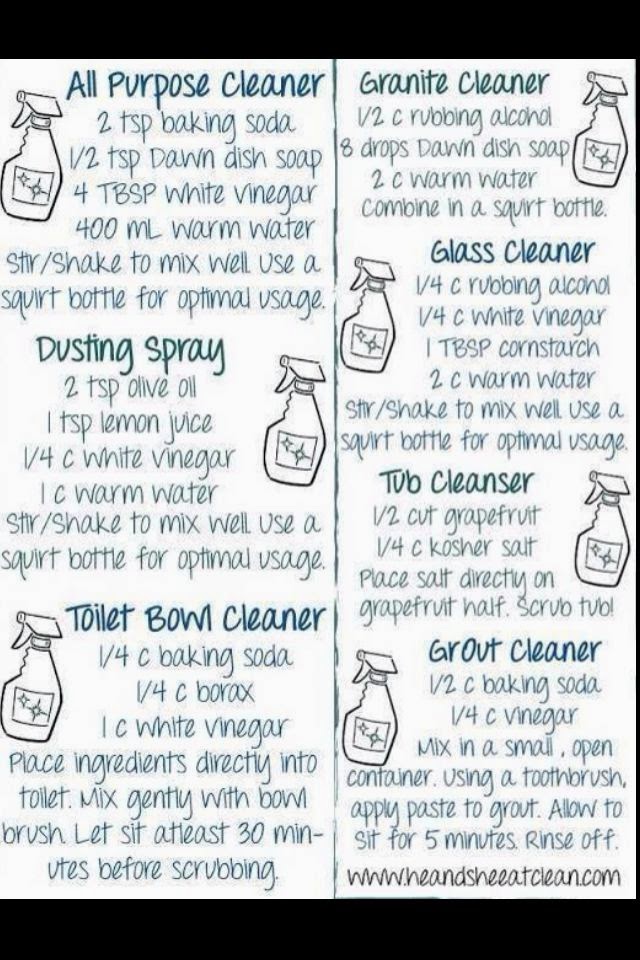 All Purpose Cleaner
2 tsp baking soda
1/2 tsp Dawn dish soap
4 TBSP white vinegar
400 mL warm water
Stir/Shake to mix well. Use a squirt bottle for optimal usage.

Dusting Spray
2 tsp olive oil
1 tsp lemon juice
1/4 c white vinegar
1 c warm water
Stir/Shake to mix well. Use a squirt bottle for optimal usage.

Toilet Bowl Cleaner
1/4 c baking soda
1/4 c borax
1 c white vinegar
Place ingredients directly into toilet. Mix gently with bowl brush. Let sit atleast 30 minutes before scrubbing.

Granite Cleaner
1/2 c rubbing alcohol
8 drops Dawn dish soap
2 c warm water
Combine in a squirt bottle.

Glass Cleaner
1/4 c rubbing alcohol
1/4 c white vinegar
1 TBSP cornstarch
2 c warm water
Stir/Shake to mix well. Use a squirt bottle for optimal usage.

Tub Cleanser
1/2 cut grapefruit
1/4 c kosher salt
Place salt directly on grapefruit half. Scrub tub!

Grout Cleaner
1/2 c baking soda
1/4 c vinegar
Mix in a small, open container. Using a toothbrush, apply paste to grout. Allow to sit for 5 minutes. Rinse off.

www.heandsheeatclean.com