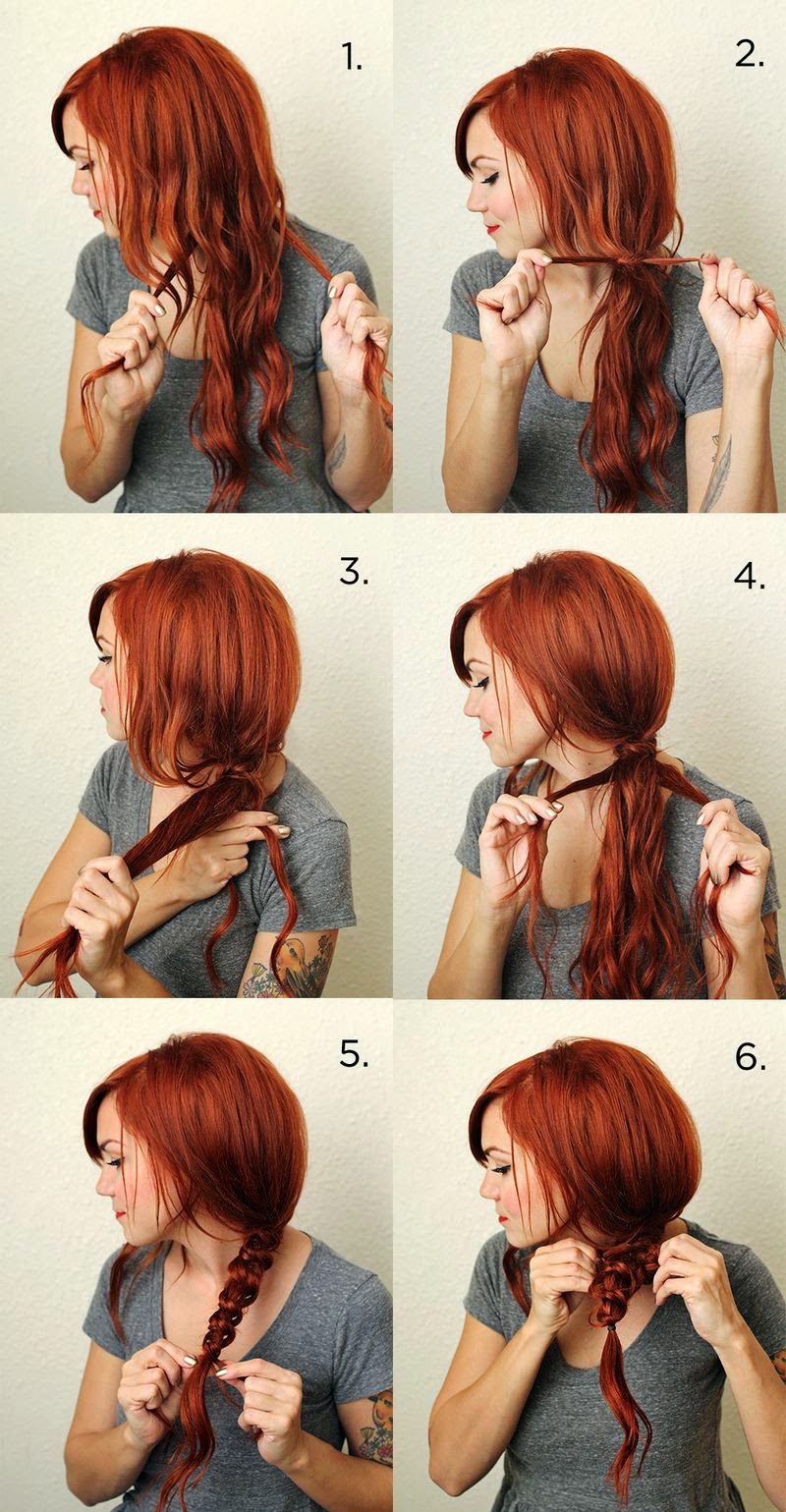 1.

2.

3.

4.

5.

6.