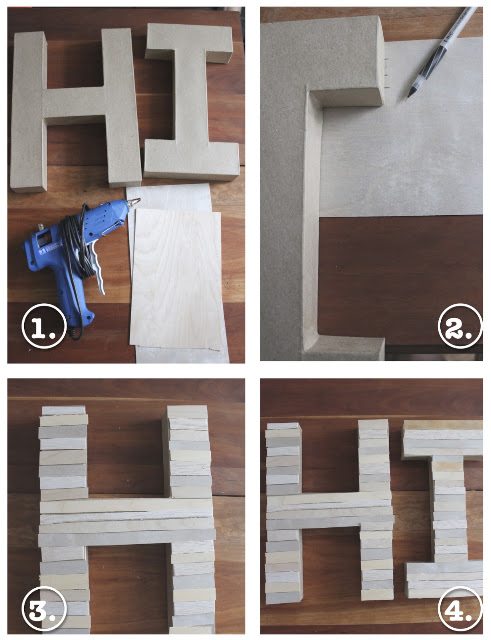 1.

2.

3.

4.