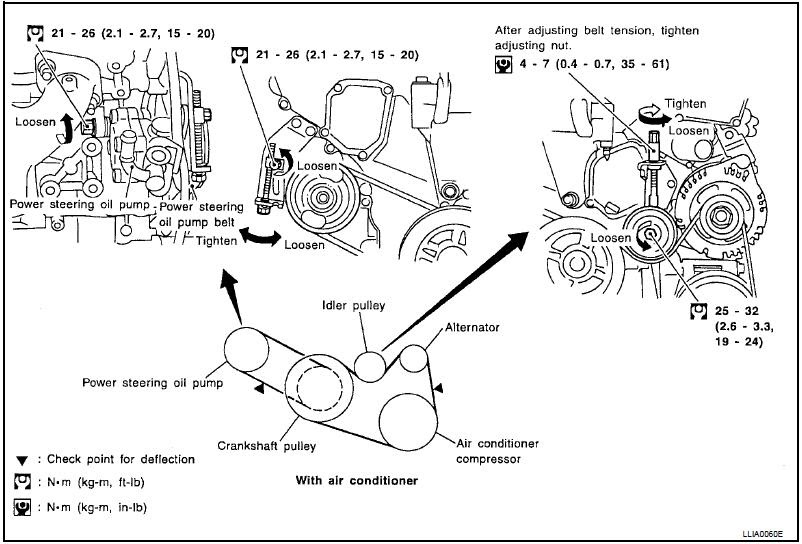 21 - 26 (2.1 - 2.7, 15 - 20)

Loosen

Power steering oil pump

21 - 26 (2.1 - 2.7, 15 - 20)

Loosen

Power steering oil pump belt

Tighten

Loosen

After adjusting belt tension, tighten adjusting nut.

4 - 7 (0.4 - 0.7, 35 - 61)

Tighten

Loosen

Loosen

25 - 32 (2.6 - 3.3, 19 - 24)

Idler pulley

Alternator

Power steering oil pump

Crankshaft pulley

Air conditioner compressor

▼ : Check point for deflection

: N•m (kg-m, ft-lb)

: N•m (kg-m, in-lb)

With air conditioner

LLIA0060E