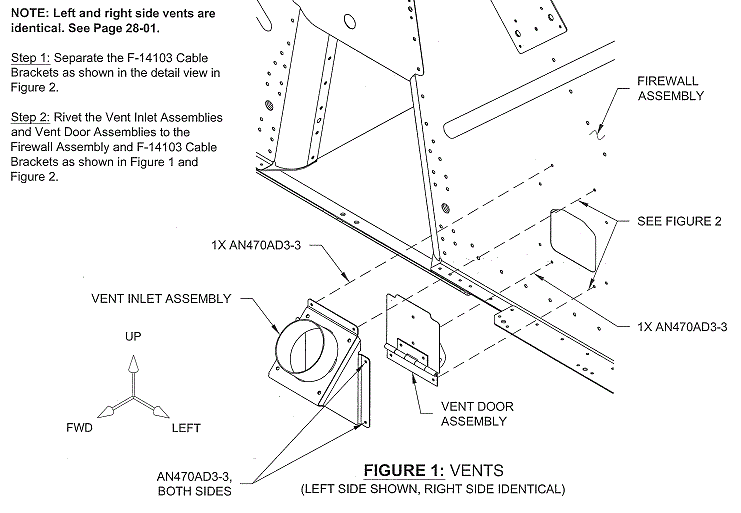 NOTE: Left and right side vents are identical. See Page 28-01.

Step 1: Separate the F-14103 Cable Brackets as shown in the detail view in Figure 2.

Step 2: Rivet the Vent Inlet Assemblies and Vent Door Assemblies to the Firewall Assembly and F-14103 Cable Brackets as shown in Figure 1 and Figure 2.

FIREWALL ASSEMBLY

SEE FIGURE 2

1X AN470AD3-3

VENT INLET ASSEMBLY

1X AN470AD3-3

UP

FWD

LEFT

VENT DOOR ASSEMBLY

AN470AD3-3, BOTH SIDES

FIGURE 1: VENTS
(LEFT SIDE SHOWN, RIGHT SIDE IDENTICAL)