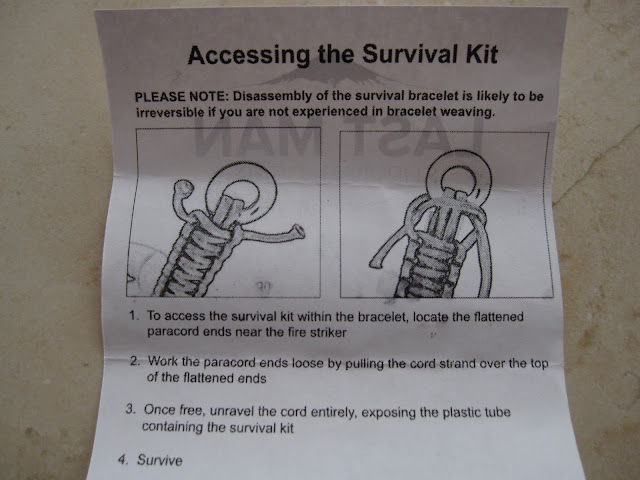 Accessing the Survival Kit

PLEASE NOTE: Disassembly of the survival bracelet is likely to be irreversible if you are not experienced in bracelet weaving.

1. To access the survival kit within the bracelet, locate the flattened paracord ends near the fire striker

2. Work the paracord ends loose by pulling the cord strand over the top of the flattened ends

3. Once free, unravel the cord entirely, exposing the plastic tube containing the survival kit

4. Survive