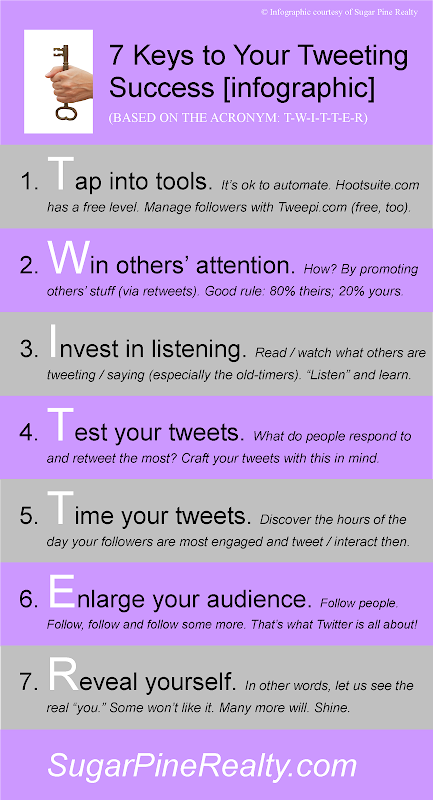 © Infographic courtesy of Sugar Pine Realty

7 Keys to Your Tweeting Success [infographic]

(BASED ON THE ACRONYM: T-W-I-T-T-E-R)

1. Tap into tools. It's ok to automate. Hootsuite.com has a free level. Manage followers with Tweepi.com (free, too).

2. Win others' attention. How? By promoting others' stuff (via retweets). Good rule: 80% theirs; 20% yours.

3. Invest in listening. Read / watch what others are tweeting / saying (especially the old-timers). "Listen" and learn.

4. Test your tweets. What do people respond to and retweet the most? Craft your tweets with this in mind.

5. Time your tweets. Discover the hours of the day your followers are most engaged and tweet / interact then.

6. Enlarge your audience. Follow people. Follow, follow and follow some more. That's what Twitter is all about!

7. Reveal yourself. In other words, let us see the real "you." Some won't like it. Many more will. Shine.

SugarPineRealty.com