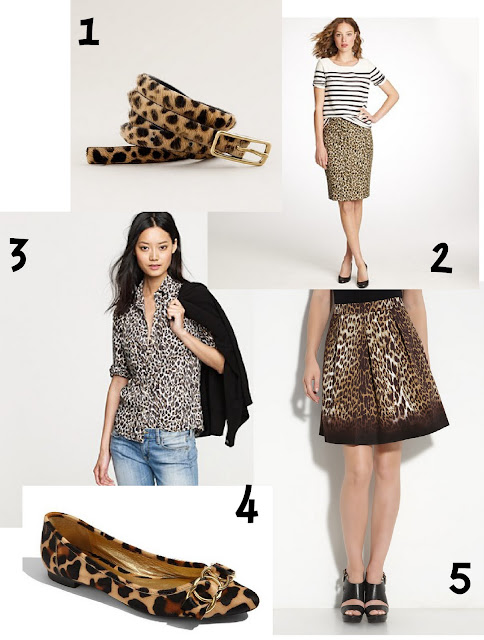 1

2

3

4

5