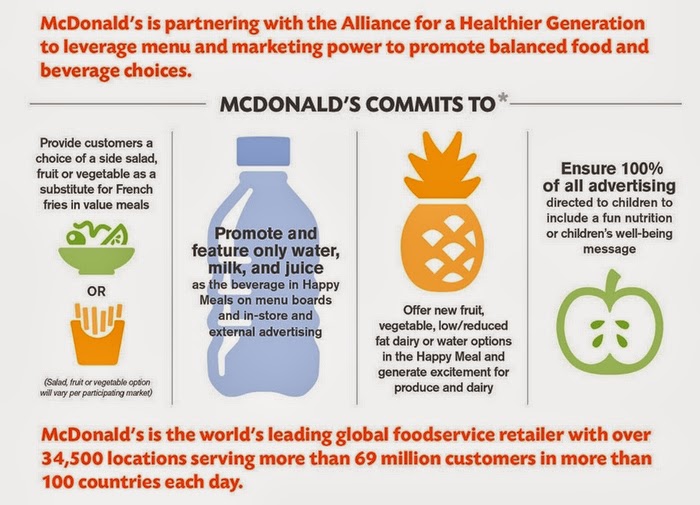 McDonald's is partnering with the Alliance for a Healthier Generation to leverage menu and marketing power to promote balanced food and beverage choices.

MCDONALD'S COMMITS TO*

Provide customers a choice of a side salad, fruit or vegetable as a substitute for French fries in value meals

OR

(Salad, fruit or vegetable option will vary per participating market)

Promote and feature only water, milk, and juice as the beverage in Happy Meals on menu boards and in-store and external advertising

Offer new fruit, vegetable, low/reduced fat dairy or water options in the Happy Meal and generate excitement for produce and dairy

Ensure 100% of all advertising directed to children to include a fun nutrition or children's well-being message

McDonald's is the world's leading global foodservice retailer with over 34,500 locations serving more than 69 million customers in more than 100 countries each day.