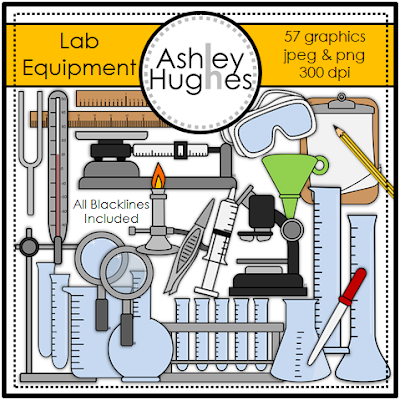 Lab Equipment

Ashley Hughes

57 graphics
jpeg & png
300 dpi

All Blacklines Included