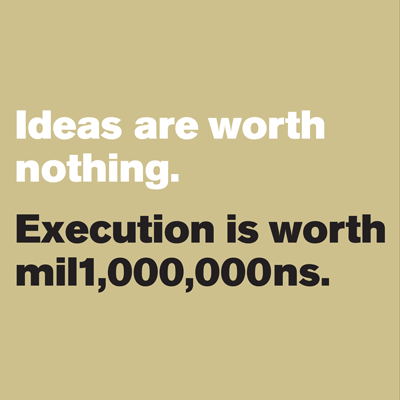 Ideas are worth nothing.

Execution is worth mil1,000,000ns.