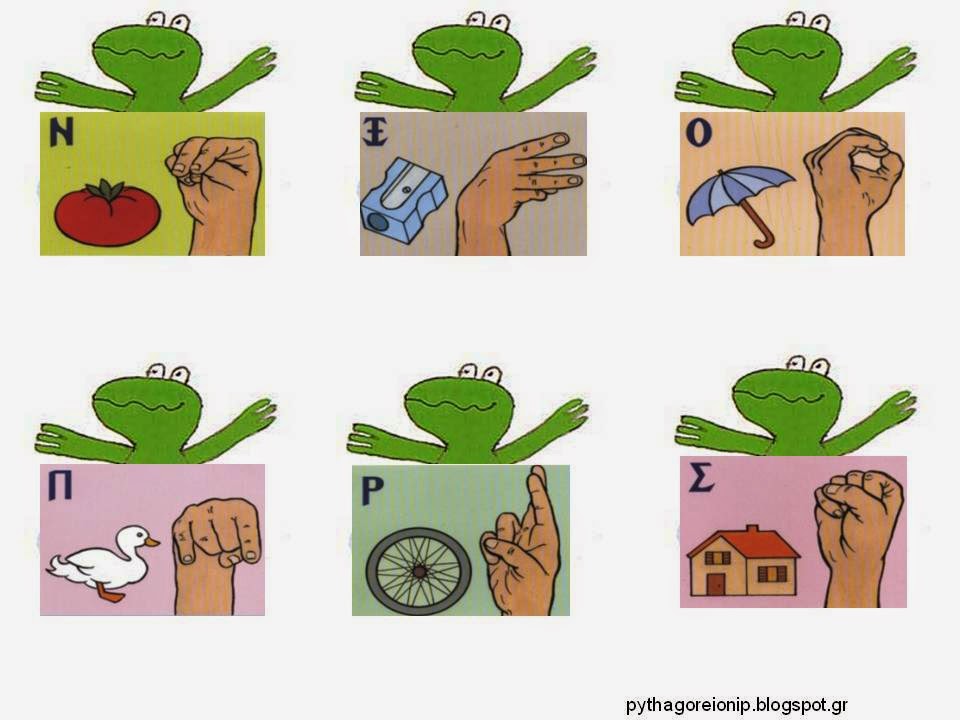 Ν

Ξ

Ο

Π

Ρ

Σ

pythagoreionip.blogspot.gr