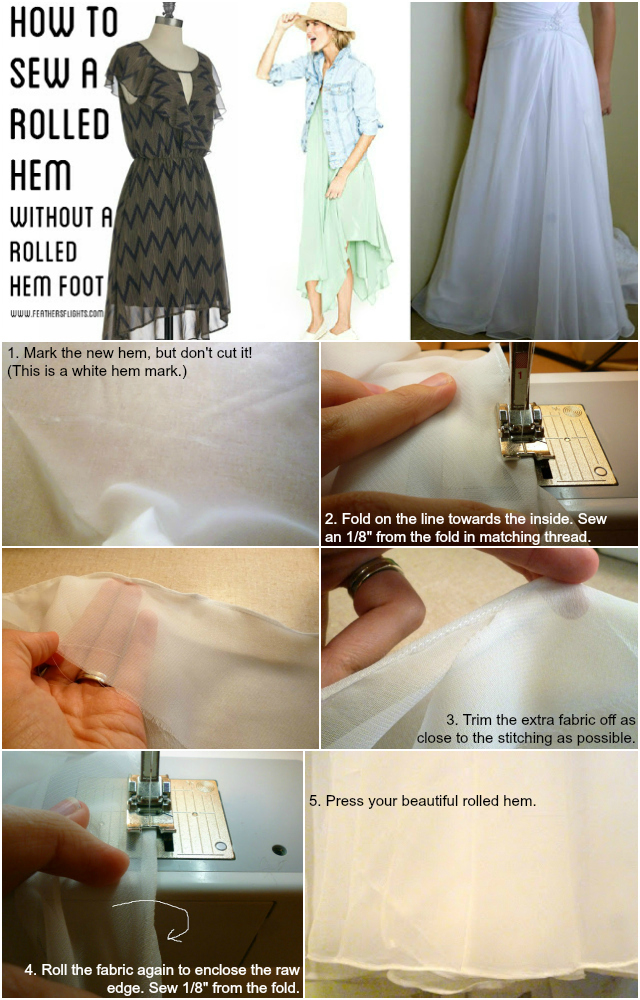 HOW TO SEW A ROLLED HEM WITHOUT A ROLLED HEM FOOT

WWW.FEATHERSFLIGHTS.COM

1. Mark the new hem, but don't cut it! (This is a white hem mark.)

2. Fold on the line towards the inside. Sew an 1/8" from the fold in matching thread.

3. Trim the extra fabric off as close to the stitching as possible.

4. Roll the fabric again to enclose the raw edge. Sew 1/8" from the fold.

5. Press your beautiful rolled hem.