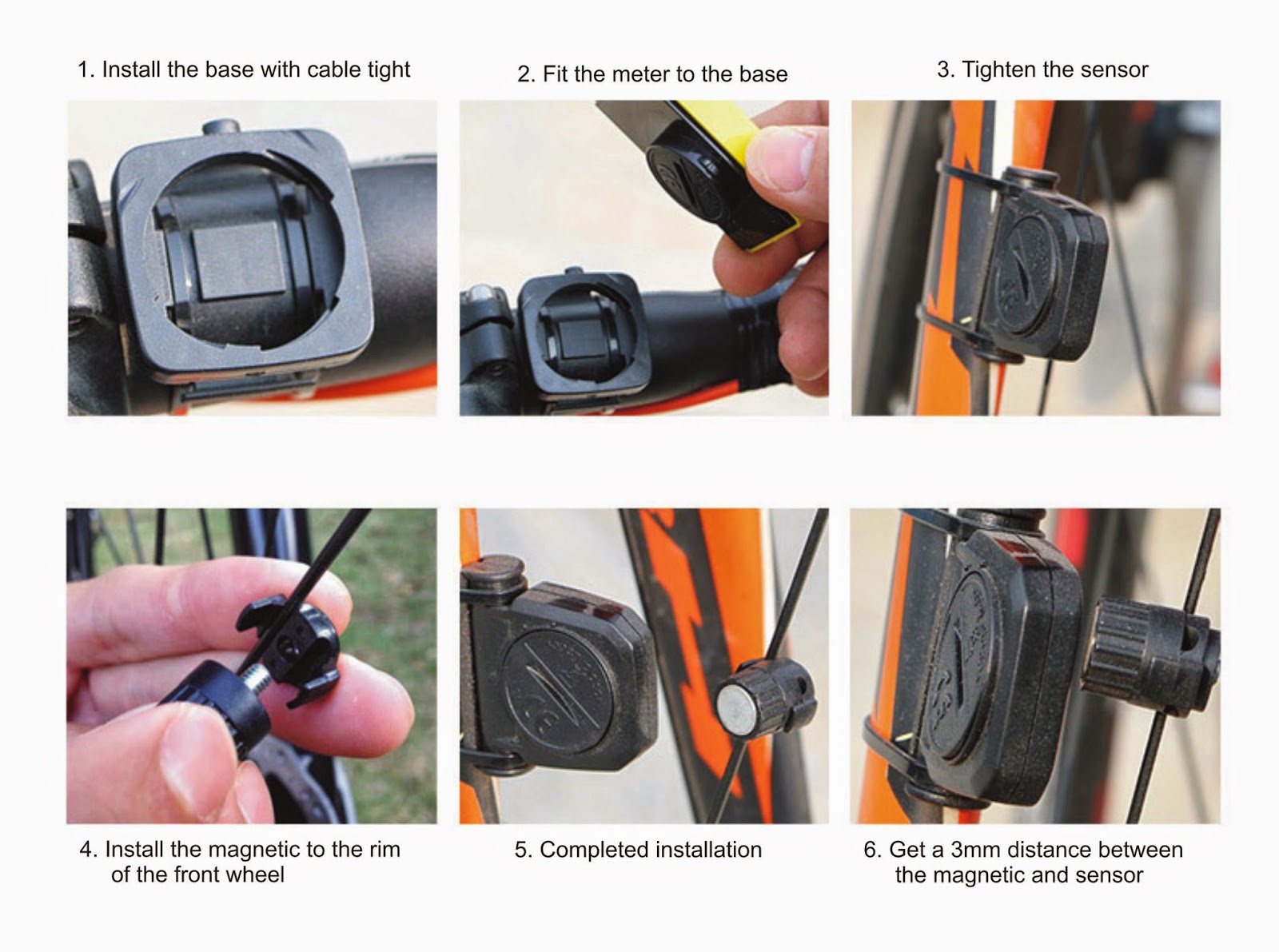 1. Install the base with cable tight

2. Fit the meter to the base

3. Tighten the sensor

4. Install the magnetic to the rim of the front wheel

5. Completed installation

6. Get a 3mm distance between the magnetic and sensor