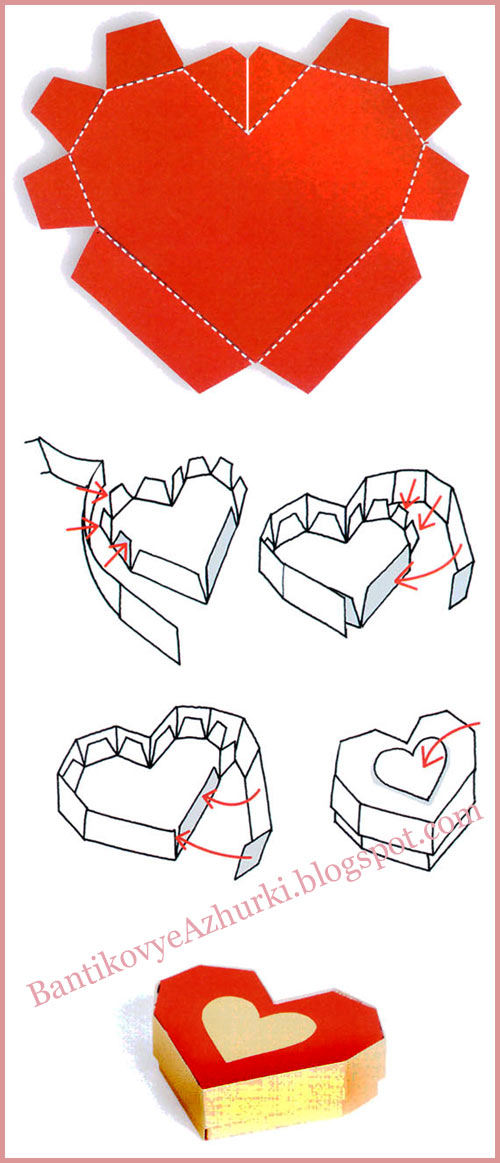 BantikovyeAzhurki.blogspot.com