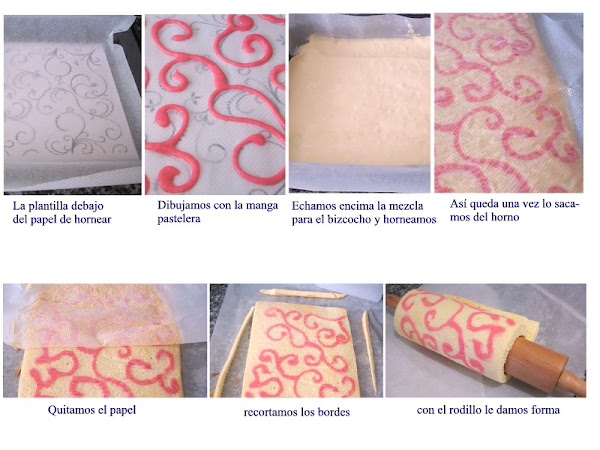 La plantilla debajo del papel de hornear

Dibujamos con la manga pastelera

Echamos encima la mezcla para el bizcocho y horneamos

Así queda una vez lo sacamos del horno

Quitamos el papel

recortamos los bordes

con el rodillo le damos forma