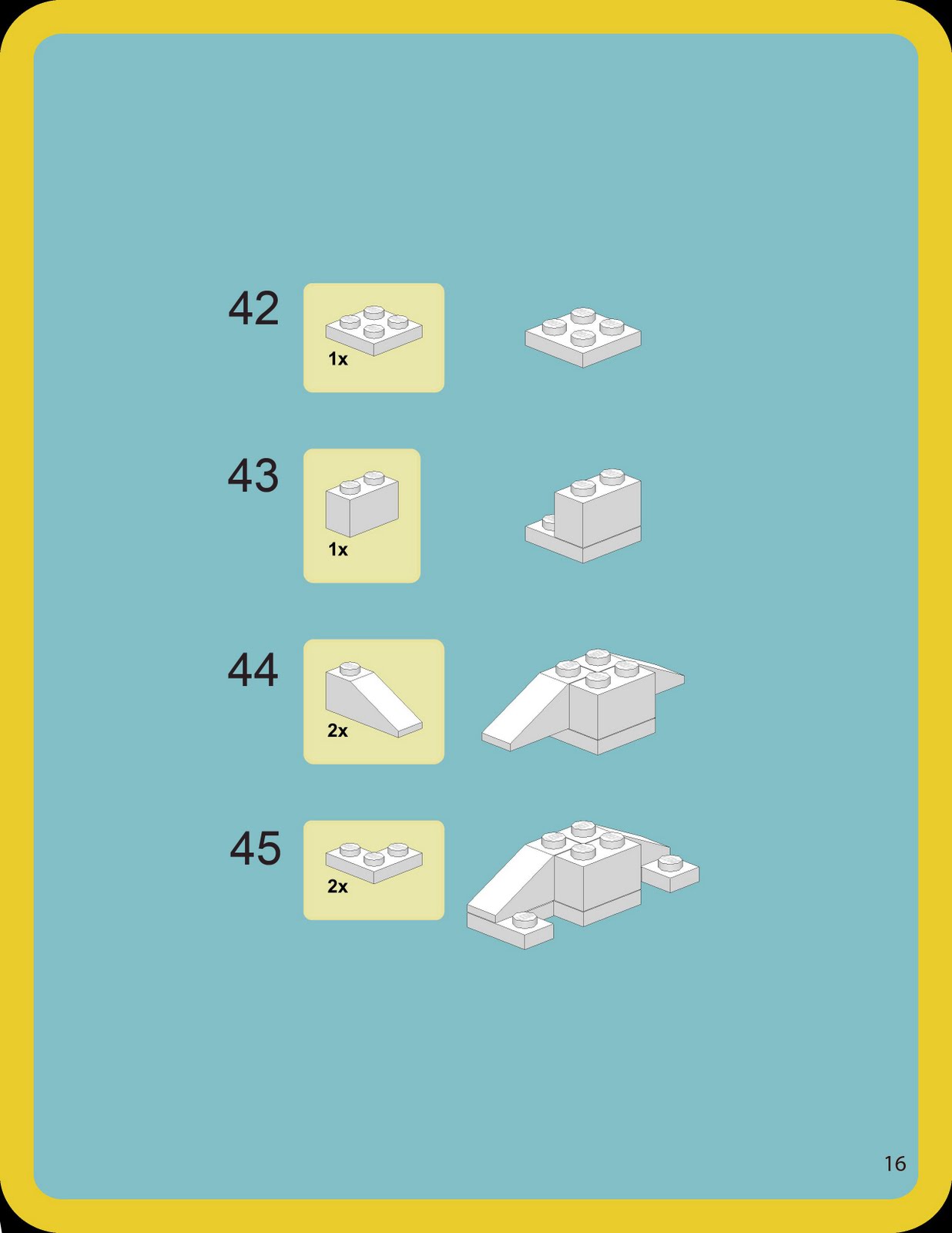 42

1x

43

1x

44

2x

45

2x

16