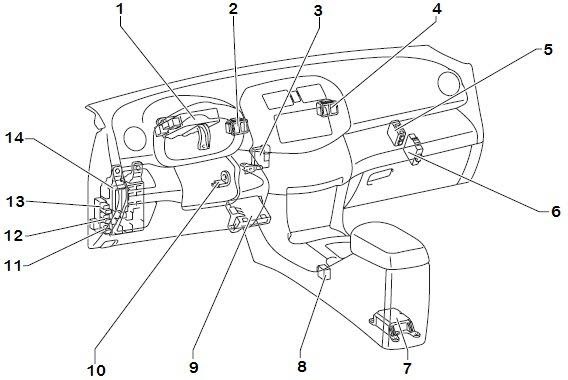 1
2
3
4
5
14
13
12
11
6
10
9
8
7