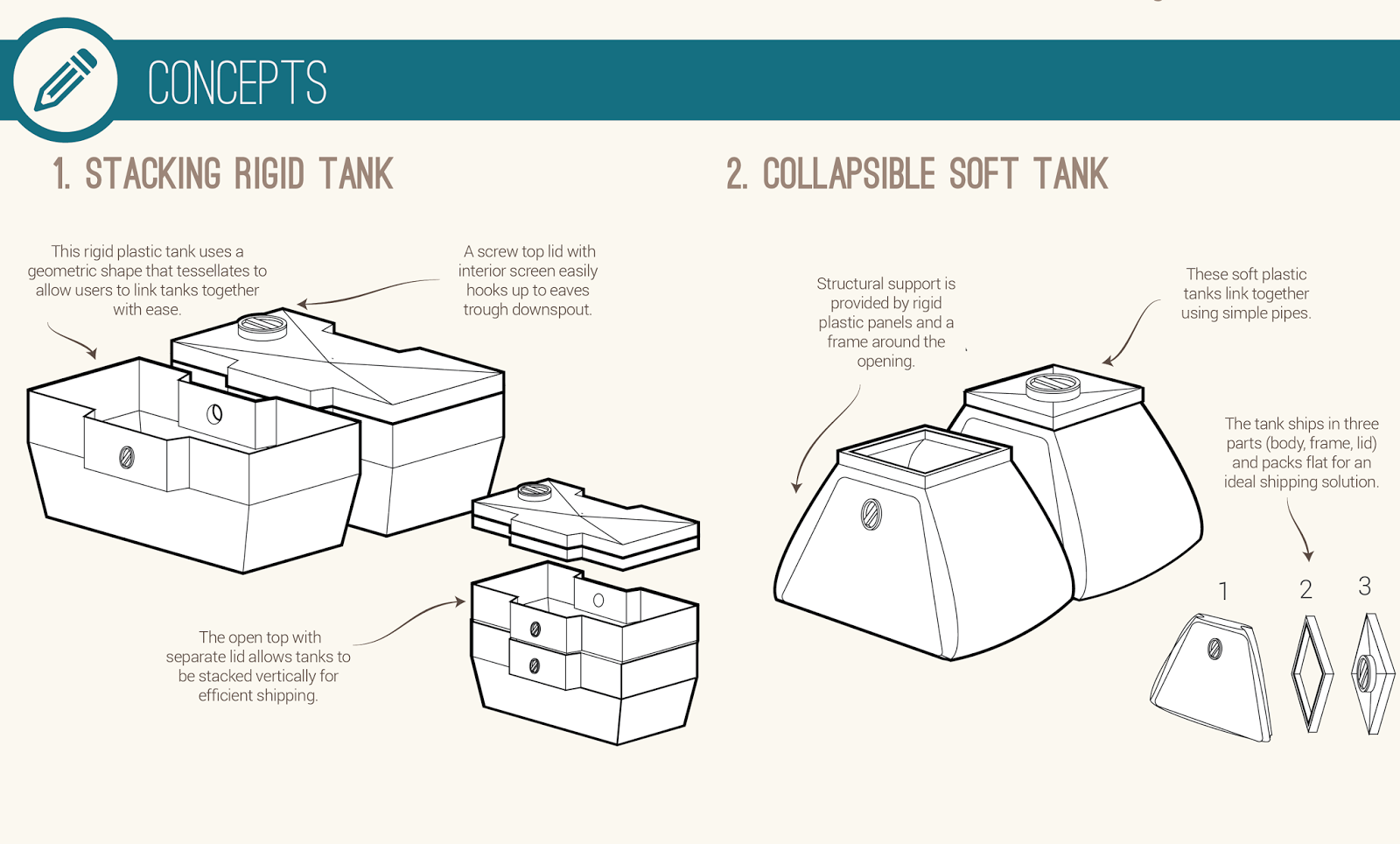 CONCEPTS

1. STACKING RIGID TANK

This rigid plastic tank uses a geometric shape that tessellates to allow users to link tanks together with ease.

A screw top lid with interior screen easily hooks up to eaves trough downspout.

The open top with separate lid allows tanks to be stacked vertically for efficient shipping.

2. COLLAPSIBLE SOFT TANK

Structural support is provided by rigid plastic panels and a frame around the opening.

These soft plastic tanks link together using simple pipes.

The tank ships in three parts (body, frame, lid) and packs flat for an ideal shipping solution.

1

2

3