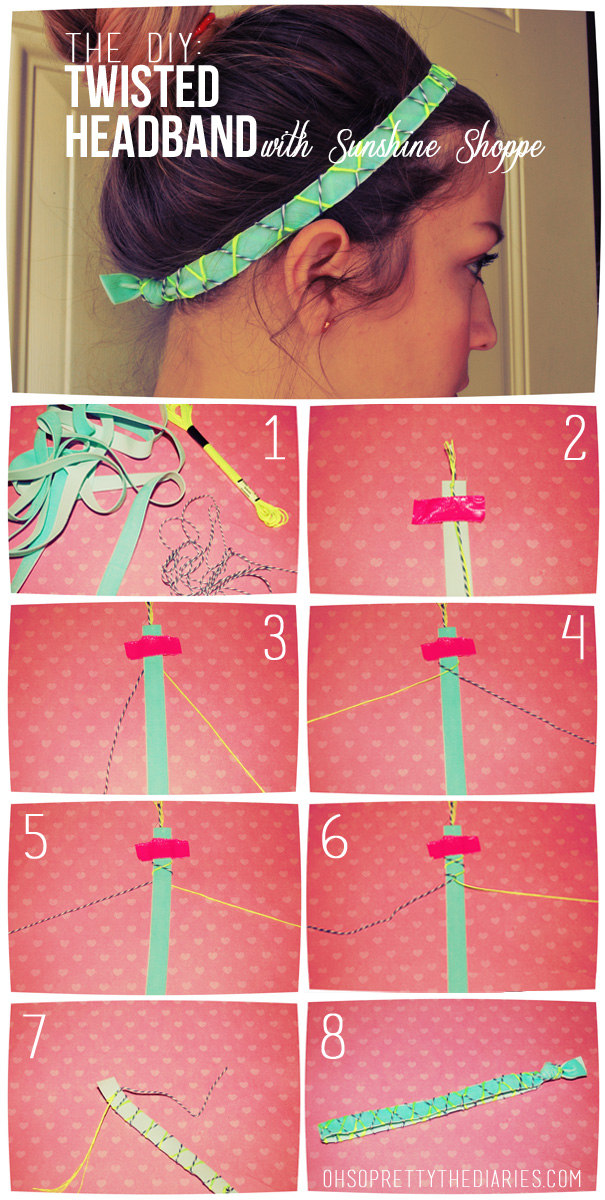 THE DIY:
TWISTED
HEADBAND with Sunshine Shoppe

1

2

3

4

5

6

7

8

OHSOPRETTYTHEDIARIES.COM