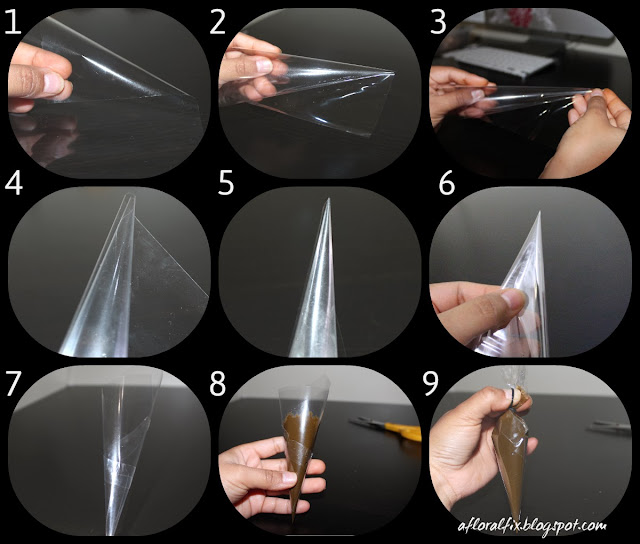 1
2
3
4
5
6
7
8
9
afloralfix.blogspot.com