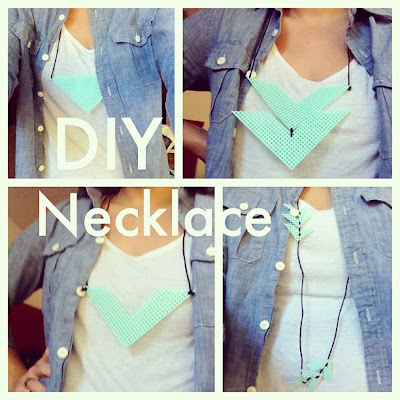 DIY
Necklace