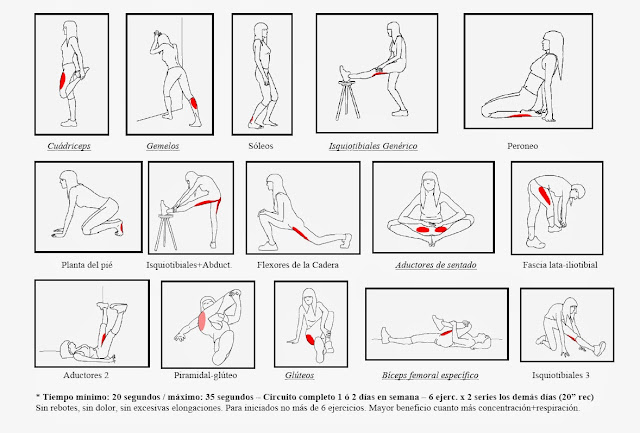 Cuádriceps
Gemelos
Sóleos
Isquiotibiales Genérico
Peroneo

Planta del pié
Isquiotibiales+Abduct.
Flexores de la Cadera
Aductores de sentado
Fascia lata-iliotibial

Aductores 2
Piramidal-glúteo
Glúteos
Bíceps femoral específico
Isquiotibiales 3

* Tiempo mínimo: 20 segundos / máximo: 35 segundos – Circuito completo 1 ó 2 días en semana – 6 ejerc. x 2 series los demás días (20" rec)
Sin rebotes, sin dolor, sin excesivas elongaciones. Para iniciados no más de 6 ejercicios. Mayor beneficio cuanto más concentración+respiración.