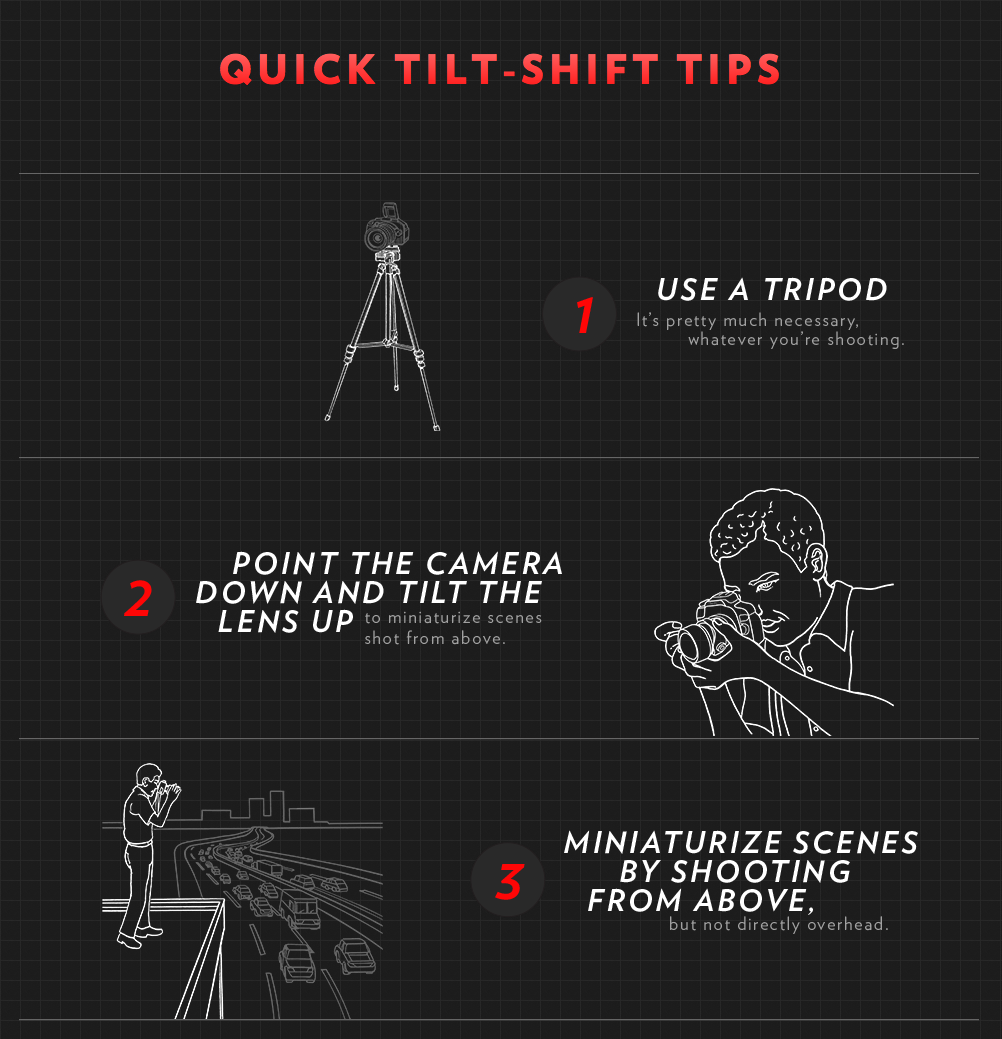 QUICK TILT-SHIFT TIPS

1

USE A TRIPOD

It's pretty much necessary, whatever you're shooting.

2

POINT THE CAMERA DOWN AND TILT THE LENS UP to miniaturize scenes shot from above.

3

MINIATURIZE SCENES BY SHOOTING FROM ABOVE, but not directly overhead.