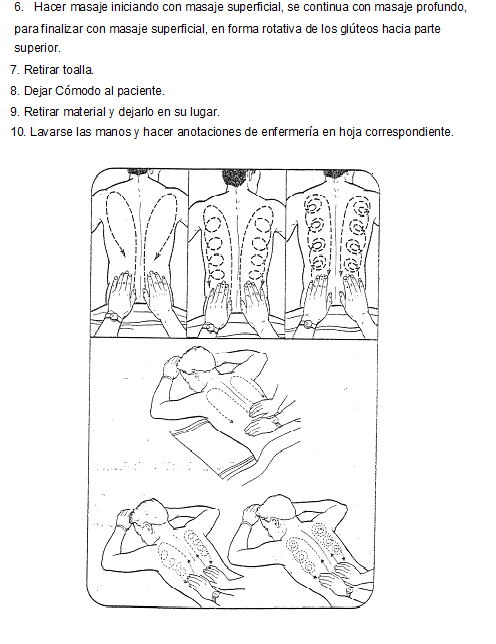 6. Hacer masaje iniciando con masaje superficial, se continua con masaje profundo, para finalizar con masaje superficial, en forma rotativa de los glúteos hacia parte superior.

7. Retirar toalla.

8. Dejar Cómodo al paciente.

9. Retirar material y dejarlo en su lugar.

10. Lavarse las manos y hacer anotaciones de enfermería en hoja correspondiente.