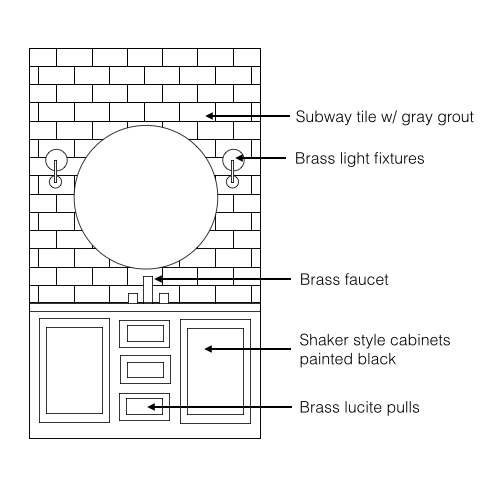 Subway tile w/ gray grout

Brass light fixtures

Brass faucet

Shaker style cabinets painted black

Brass lucite pulls