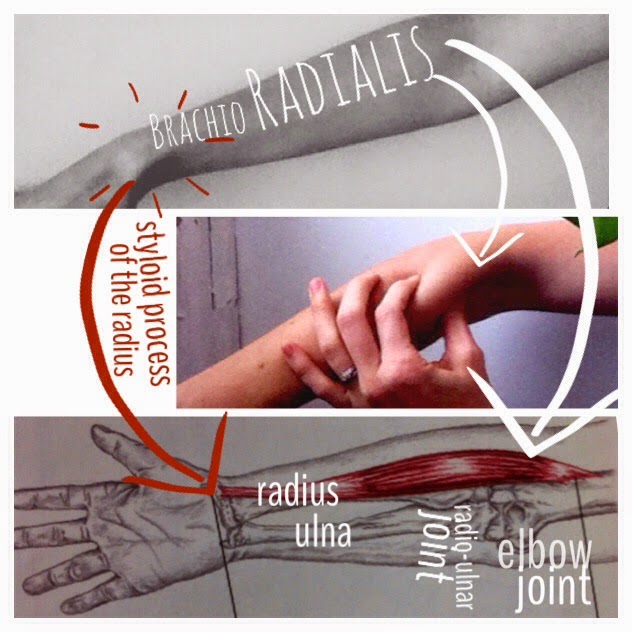 BRACHIO RADIALIS

styloid process of the radius

radius
ulna

radio-ulnar joint

elbow joint