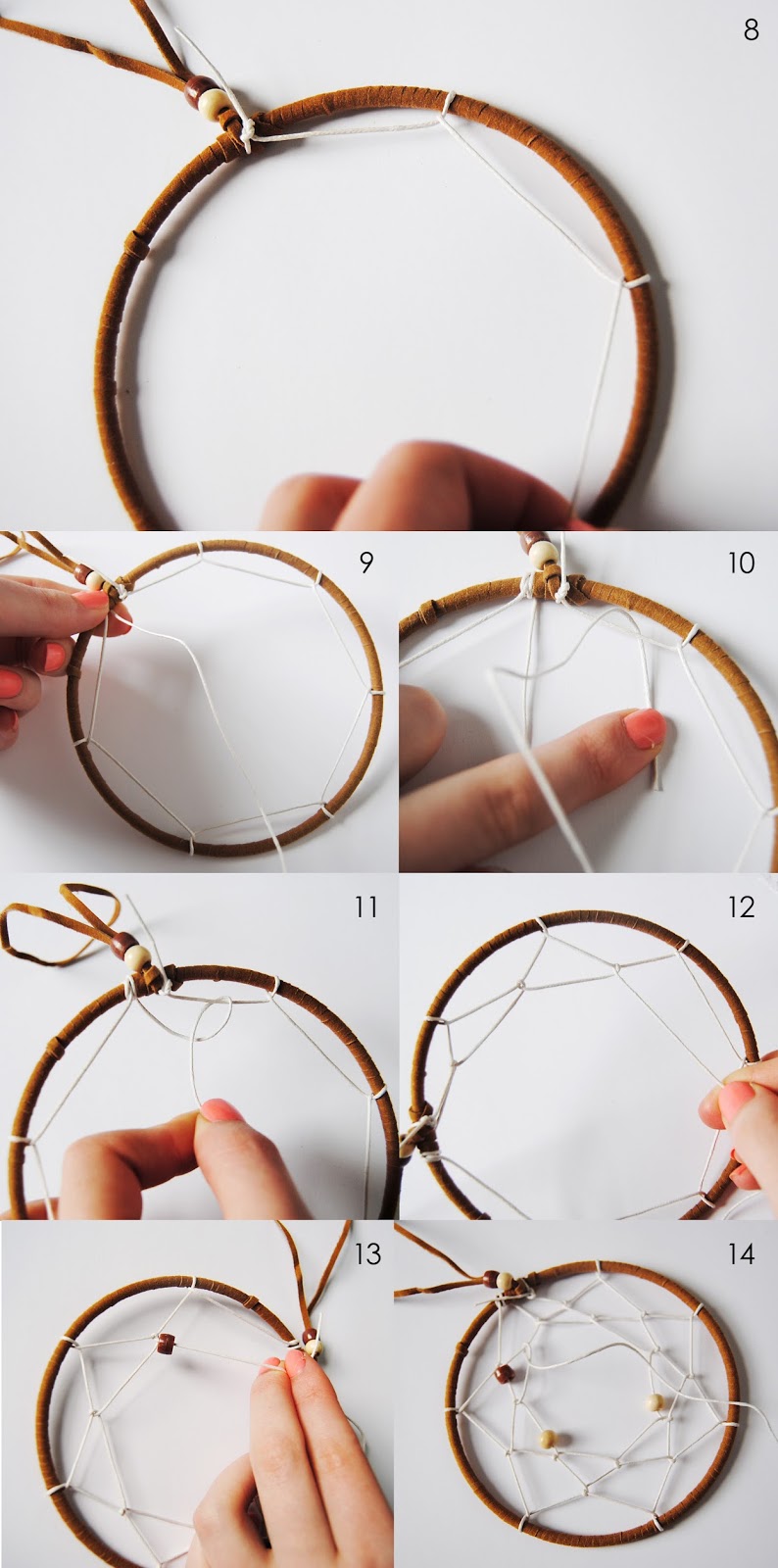 8

9

10

11

12

13

14