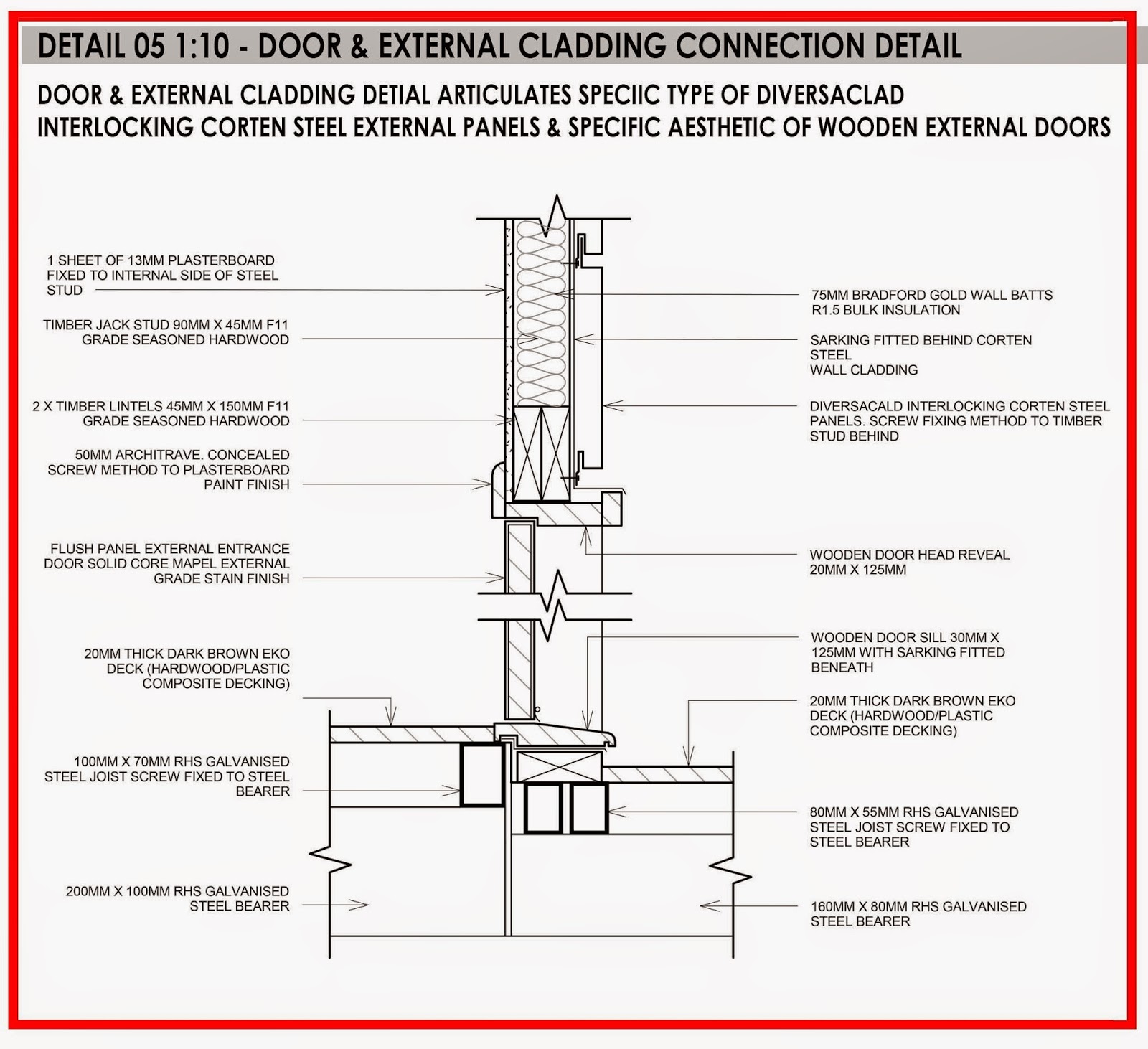 DETAIL 05 1:10 - DOOR & EXTERNAL CLADDING CONNECTION DETAIL

DOOR & EXTERNAL CLADDING DETIAL ARTICULATES SPECIIC TYPE OF DIVERSACLAD INTERLOCKING CORTEN STEEL EXTERNAL PANELS & SPECIFIC AESTHETIC OF WOODEN EXTERNAL DOORS

1 SHEET OF 13MM PLASTERBOARD FIXED TO INTERNAL SIDE OF STEEL STUD

TIMBER JACK STUD 90MM X 45MM F11 GRADE SEASONED HARDWOOD

2 X TIMBER LINTELS 45MM X 150MM F11 GRADE SEASONED HARDWOOD

50MM ARCHITRAVE. CONCEALED SCREW METHOD TO PLASTERBOARD PAINT FINISH

FLUSH PANEL EXTERNAL ENTRANCE DOOR SOLID CORE MAPEL EXTERNAL GRADE STAIN FINISH

20MM THICK DARK BROWN EKO DECK (HARDWOOD/PLASTIC COMPOSITE DECKING)

100MM X 70MM RHS GALVANISED STEEL JOIST SCREW FIXED TO STEEL BEARER

200MM X 100MM RHS GALVANISED STEEL BEARER

75MM BRADFORD GOLD WALL BATTS R1.5 BULK INSULATION

SARKING FITTED BEHIND CORTEN STEEL WALL CLADDING

DIVERSACALD INTERLOCKING CORTEN STEEL PANELS. SCREW FIXING METHOD TO TIMBER STUD BEHIND

WOODEN DOOR HEAD REVEAL 20MM X 125MM

WOODEN DOOR SILL 30MM X 125MM WITH SARKING FITTED BENEATH

20MM THICK DARK BROWN EKO DECK (HARDWOOD/PLASTIC COMPOSITE DECKING)

80MM X 55MM RHS GALVANISED STEEL JOIST SCREW FIXED TO STEEL BEARER

160MM X 80MM RHS GALVANISED STEEL BEARER