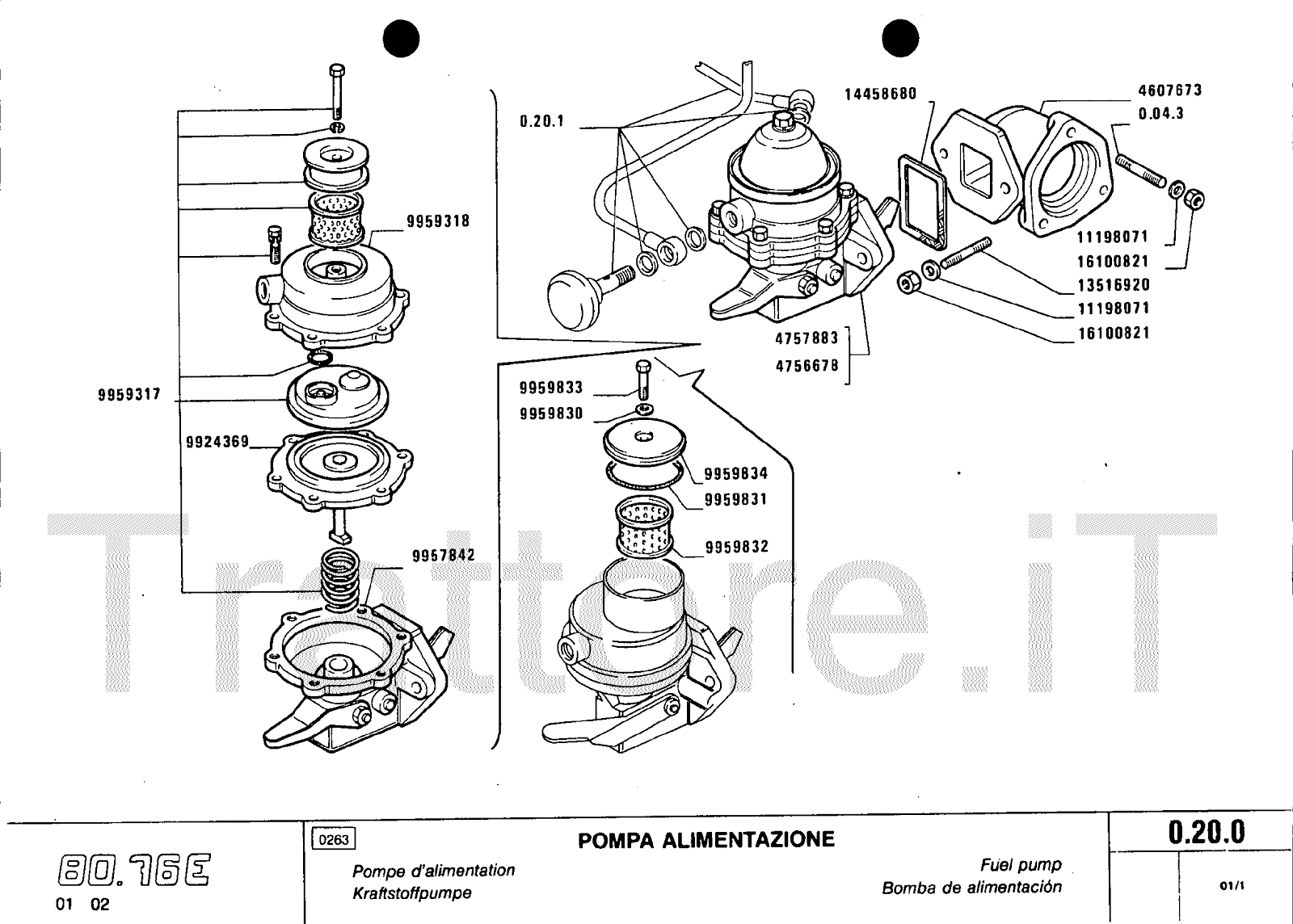 9959318

9959317

9924369

9957842

0.20.1

14458680

4607673
0.04.3

11198071
16100821
13516920
11198071
16100821

4757883
4756678

9959833
9959830
9959834
9959831
9959832

Trattore.iT

80.76E
01 02

0263

POMPA ALIMENTAZIONE

Pompe d'alimentation
Kraftstoffpumpe

Fuel pump
Bomba de alimentación

0.20.0

01/1