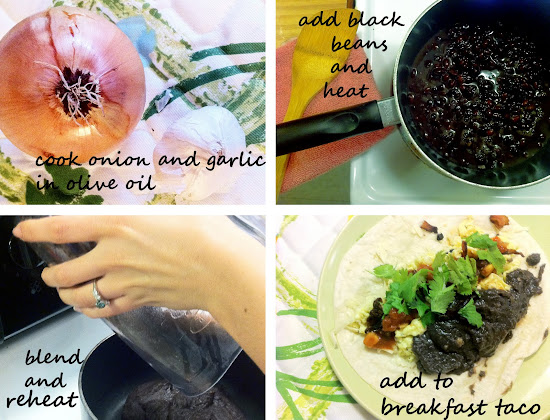 cook onion and garlic in olive oil

add black beans and heat

blend and reheat

add to breakfast taco