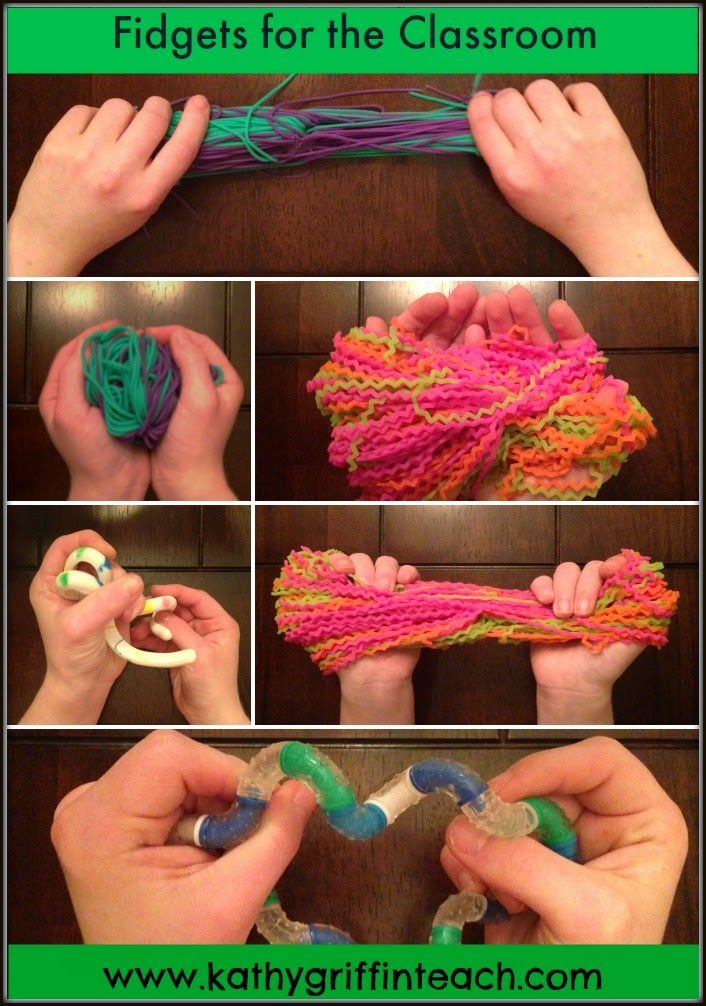 Fidgets for the Classroom

www.kathygriffinteach.com