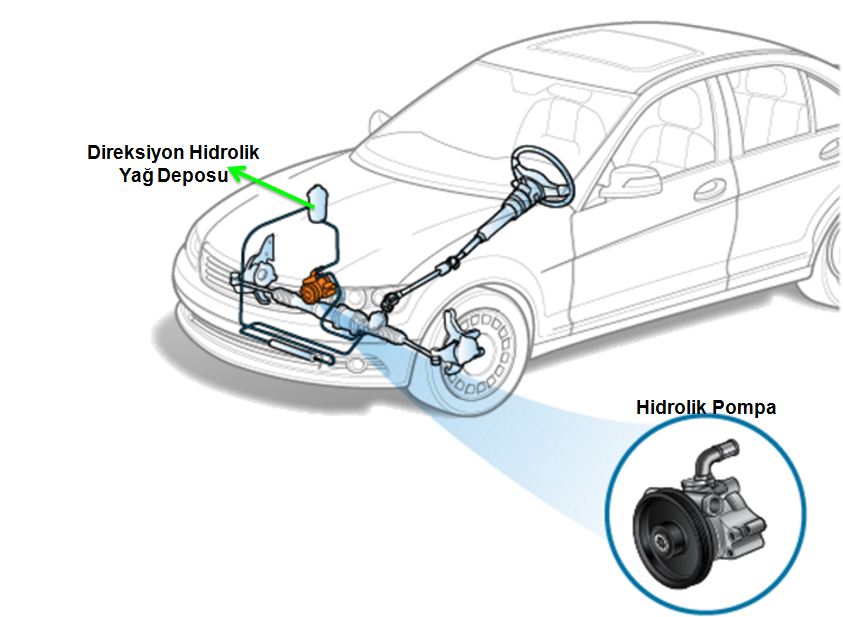 Direksiyon Hidrolik
Yağ Deposu

Hidrolik Pompa