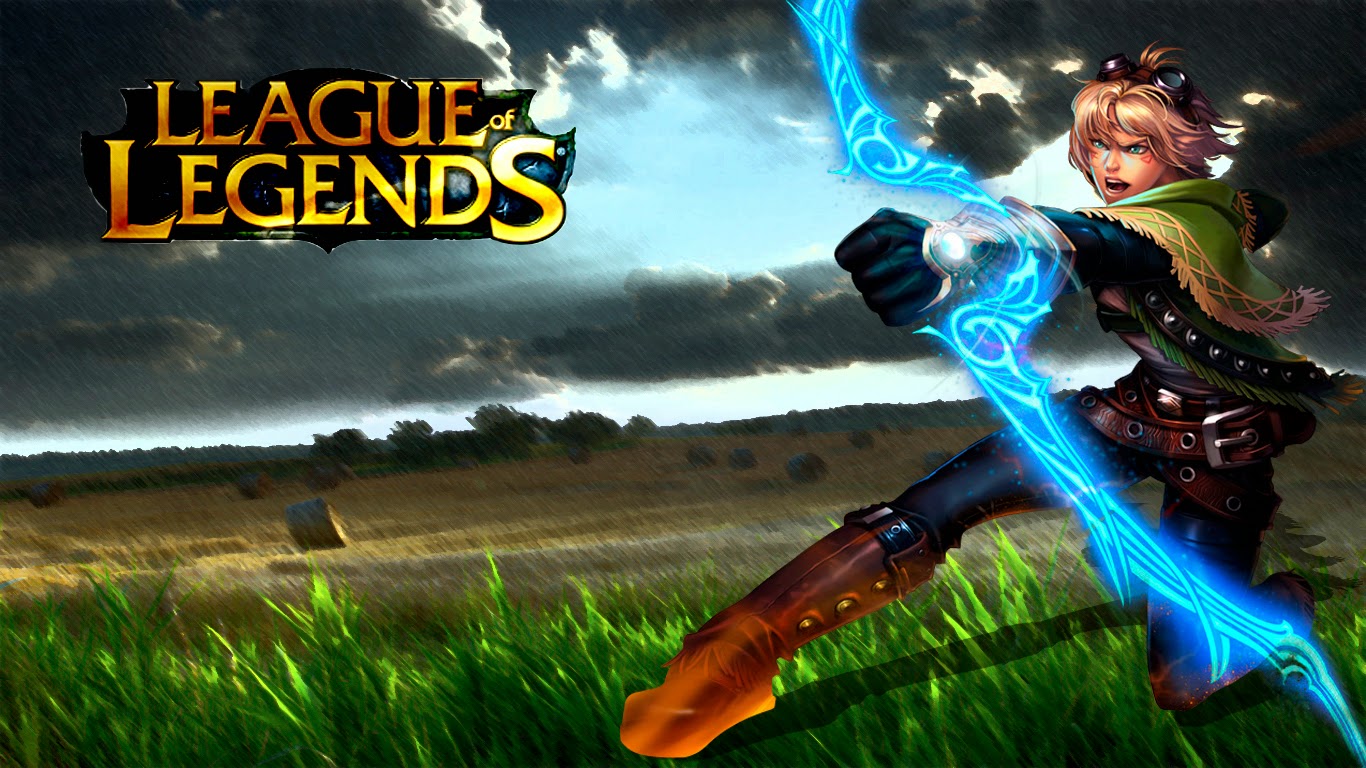 LEAGUE of LEGENDS