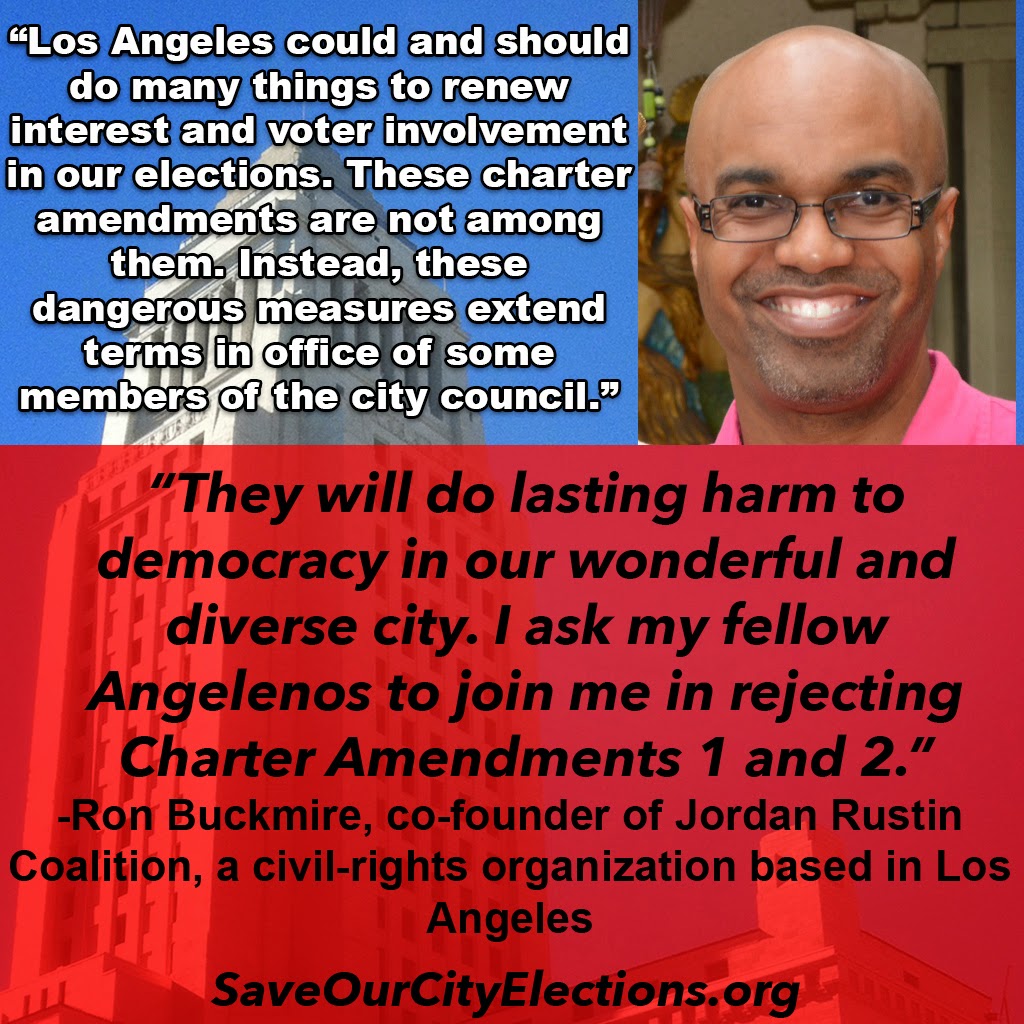 “Los Angeles could and should do many things to renew interest and voter involvement in our elections. These charter amendments are not among them. Instead, these dangerous measures extend terms in office of some members of the city council.”

“They will do lasting harm to democracy in our wonderful and diverse city. I ask my fellow Angelenos to join me in rejecting Charter Amendments 1 and 2.”

-Ron Buckmire, co-founder of Jordan Rustin Coalition, a civil-rights organization based in Los Angeles

SaveOurCityElections.org