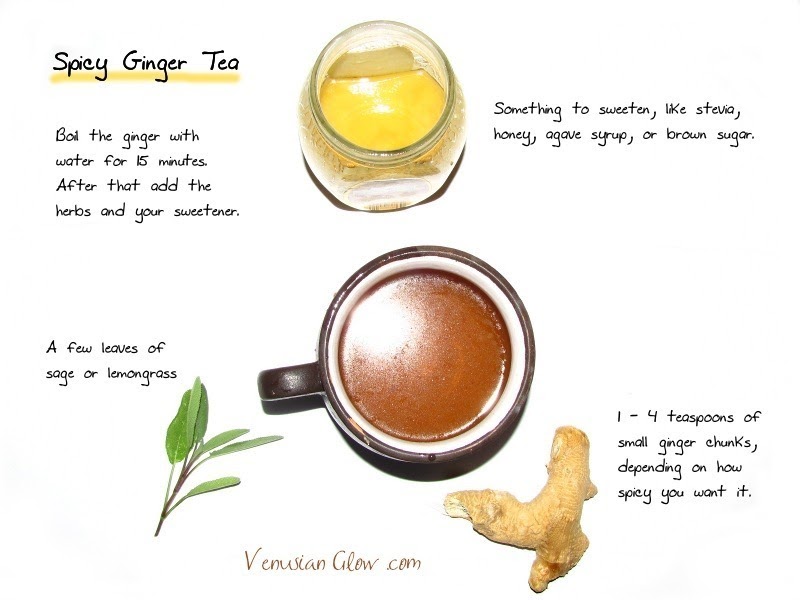 Spicy Ginger Tea

Boil the ginger with water for 15 minutes. After that add the herbs and your sweetener.

Something to sweeten, like stevia, honey, agave syrup, or brown sugar.

A few leaves of sage or lemongrass

1 - 4 teaspoons of small ginger chunks, depending on how spicy you want it.

Venusian Glow .com