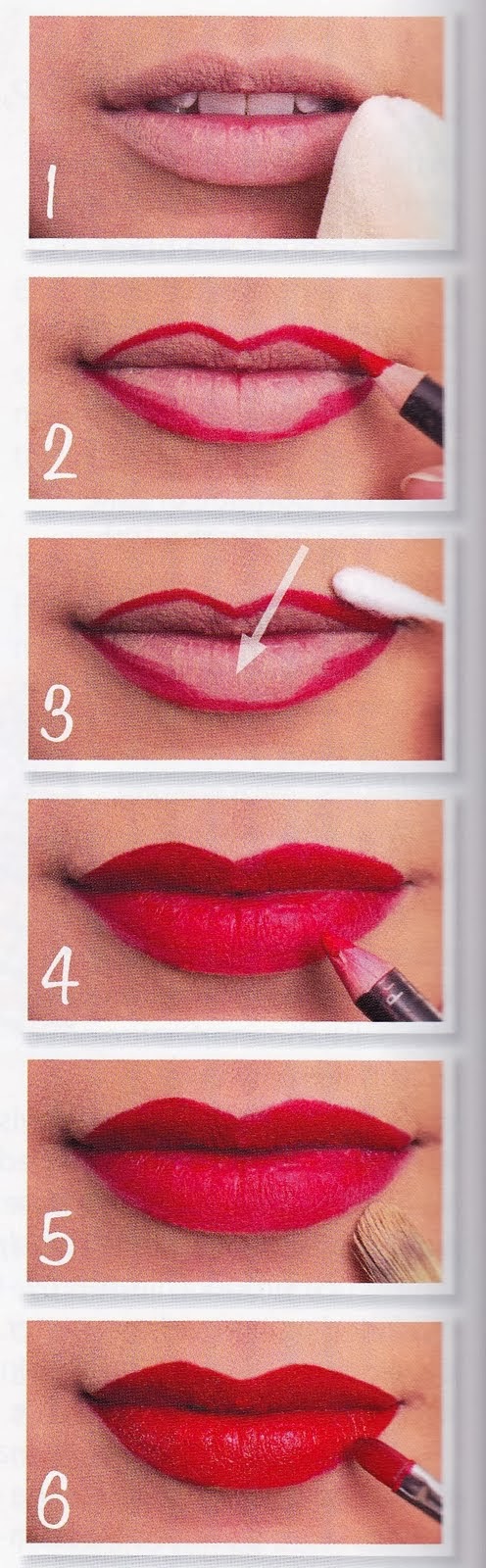 1

2

3

4

5

6