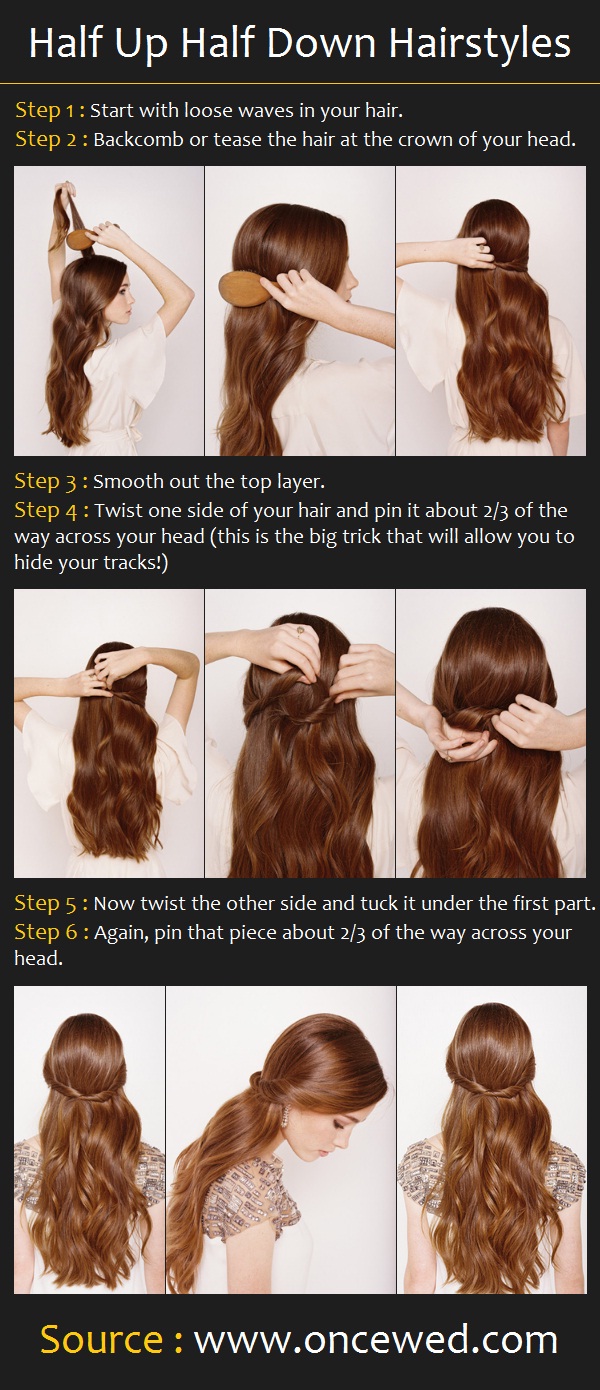 Half Up Half Down Hairstyles

Step 1 : Start with loose waves in your hair.
Step 2 : Backcomb or tease the hair at the crown of your head.

Step 3 : Smooth out the top layer.
Step 4 : Twist one side of your hair and pin it about 2/3 of the way across your head (this is the big trick that will allow you to hide your tracks!)

Step 5 : Now twist the other side and tuck it under the first part.
Step 6 : Again, pin that piece about 2/3 of the way across your head.

Source : www.oncewed.com