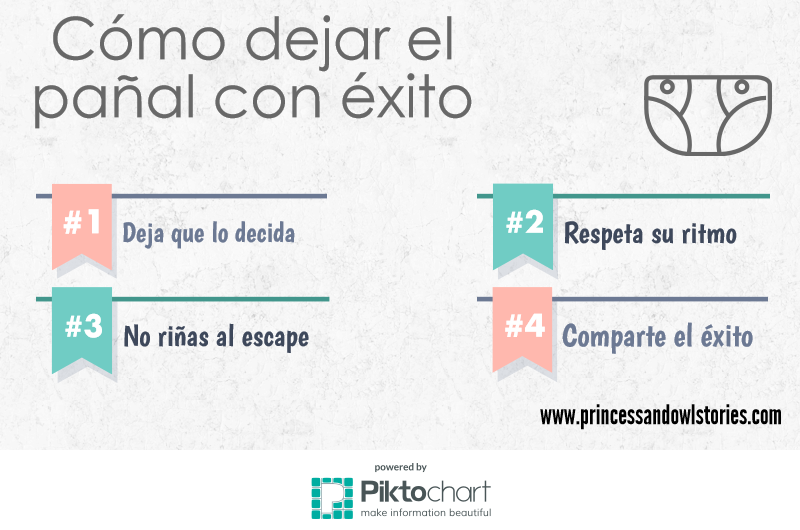 Cómo dejar el pañal con éxito

#1 Deja que lo decida

#2 Respeta su ritmo

#3 No riñas al escape

#4 Comparte el éxito

www.princessandowlstories.com

powered by
Piktochart
make information beautiful