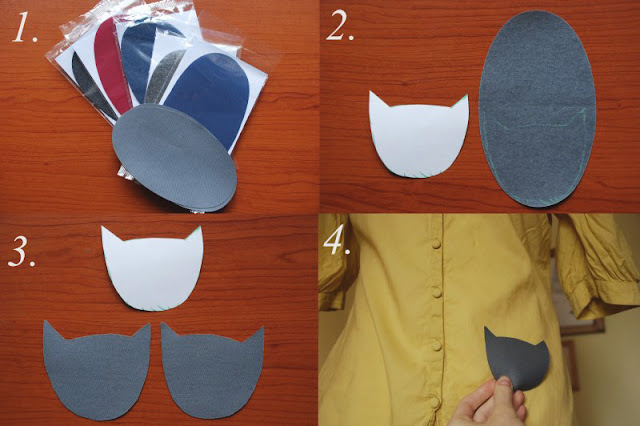 1.

2.

3.

4.