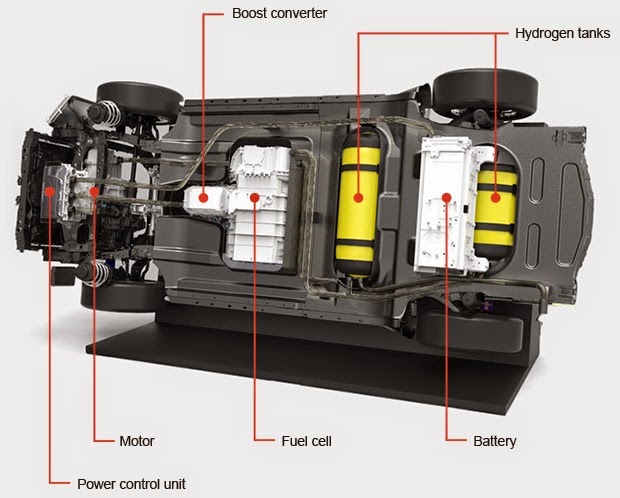 Boost converter

Hydrogen tanks

Motor

Fuel cell

Battery

Power control unit