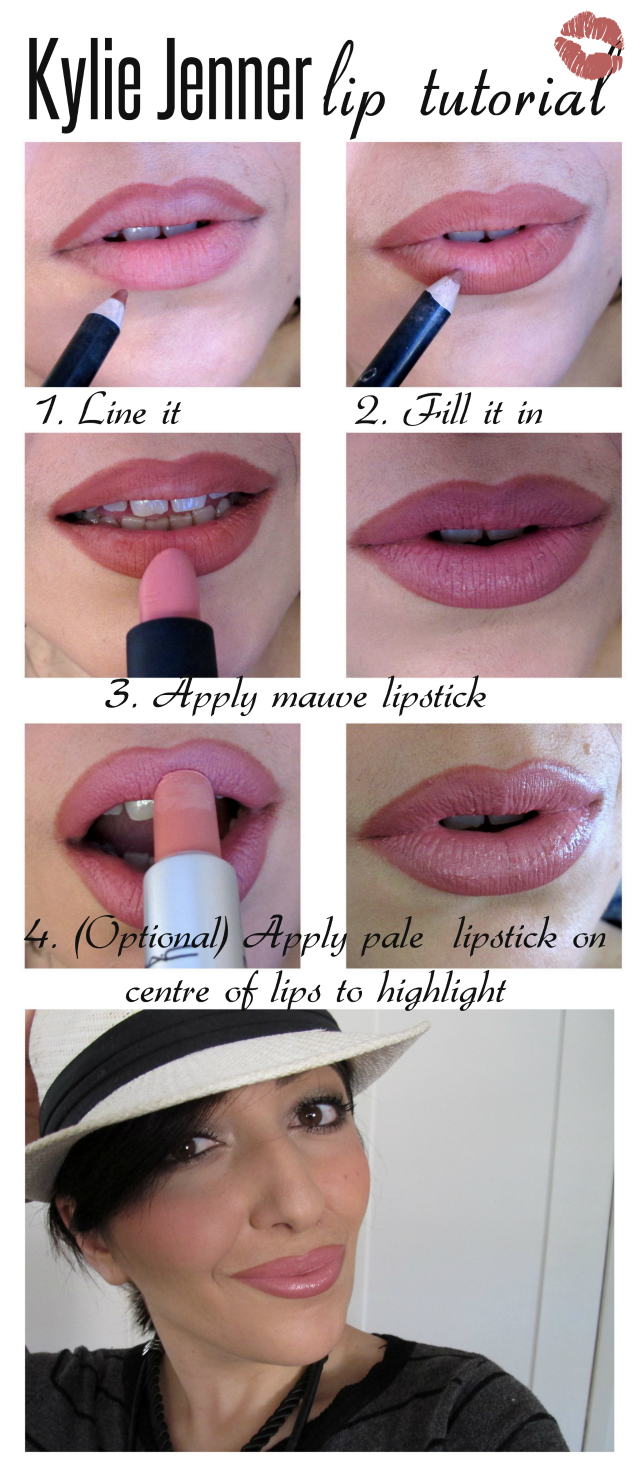 Kylie Jenner lip tutorial

1. Line it

2. Fill it in

3. Apply mauve lipstick

4. (Optional) Apply pale lipstick on centre of lips to highlight