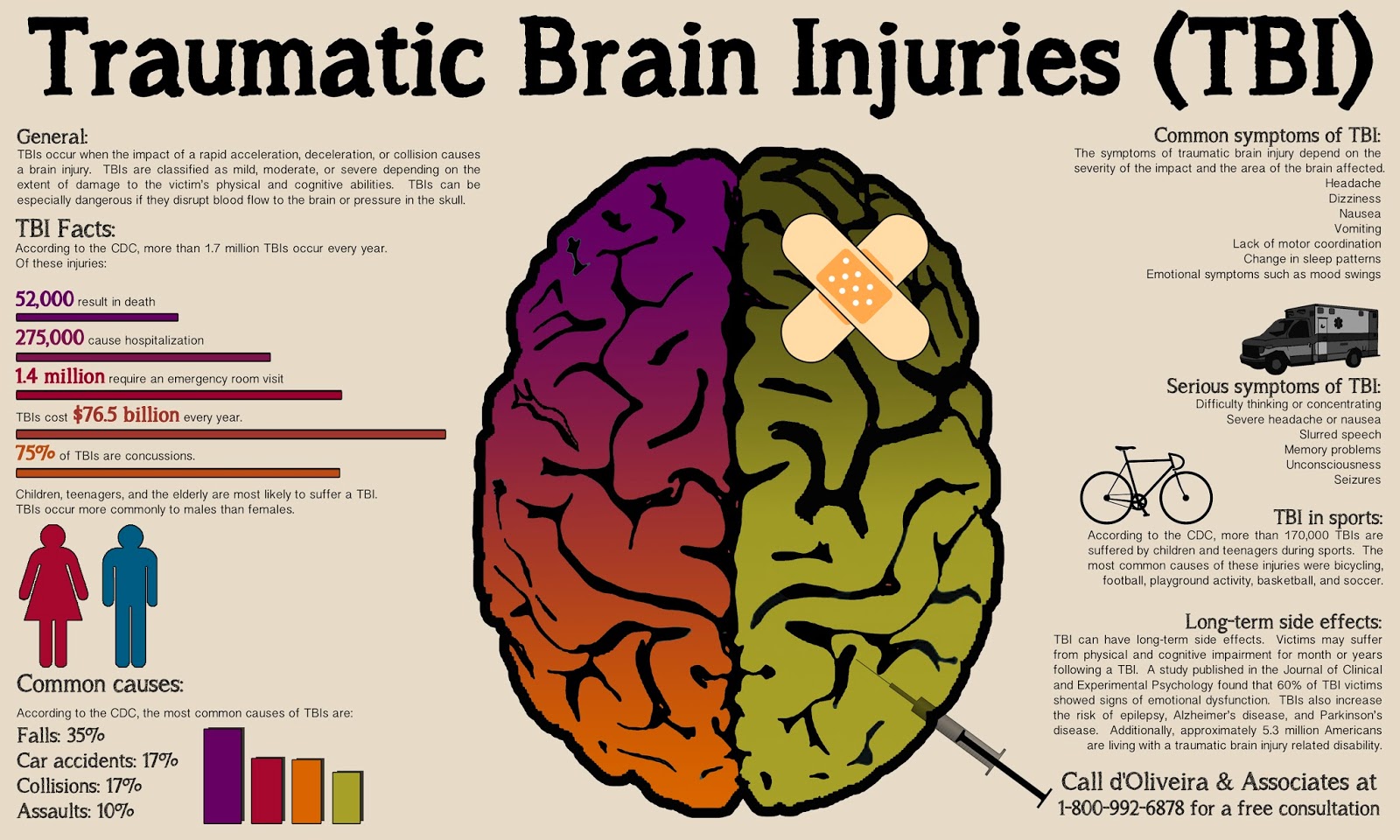 Traumatic Brain Injuries (TBI)

General:
TBIs occur when the impact of a rapid acceleration, deceleration, or collision causes a brain injury. TBIs are classified as mild, moderate, or severe depending on the extent of damage to the victim's physical and cognitive abilities. TBIs can be especially dangerous if they disrupt blood flow to the brain or pressure in the skull.

TBI Facts:
According to the CDC, more than 1.7 million TBIs occur every year. Of these injuries:

52,000 result in death

275,000 cause hospitalization

1.4 million require an emergency room visit

TBIs cost $76.5 billion every year.

75% of TBIs are concussions.

Children, teenagers, and the elderly are most likely to suffer a TBI. TBIs occur more commonly to males than females.

Common causes:
According to the CDC, the most common causes of TBIs are:
Falls: 35%
Car accidents: 17%
Collisions: 17%
Assaults: 10%

Common symptoms of TBI:
The symptoms of traumatic brain injury depend on the severity of the impact and the area of the brain affected.
Headache
Dizziness
Nausea
Vomiting
Lack of motor coordination
Change in sleep patterns
Emotional symptoms such as mood swings

Serious symptoms of TBI:
Difficulty thinking or concentrating
Severe headache or nausea
Slurred speech
Memory problems
Unconsciousness
Seizures

TBI in sports:
According to the CDC, more than 170,000 TBIs are suffered by children and teenagers during sports. The most common causes of these injuries were bicycling, football, playground activity, basketball, and soccer.

Long-term side effects:
TBI can have long-term side effects. Victims may suffer from physical and cognitive impairment for month or years following a TBI. A study published in the Journal of Clinical and Experimental Psychology found that 60% of TBI victims showed signs of emotional dysfunction. TBIs also increase the risk of epilepsy, Alzheimer's disease, and Parkinson's disease. Additionally, approximately 5.3 million Americans are living with a traumatic brain injury related disability.

Call d'Oliveira & Associates at 1-800-992-6878 for a free consultation