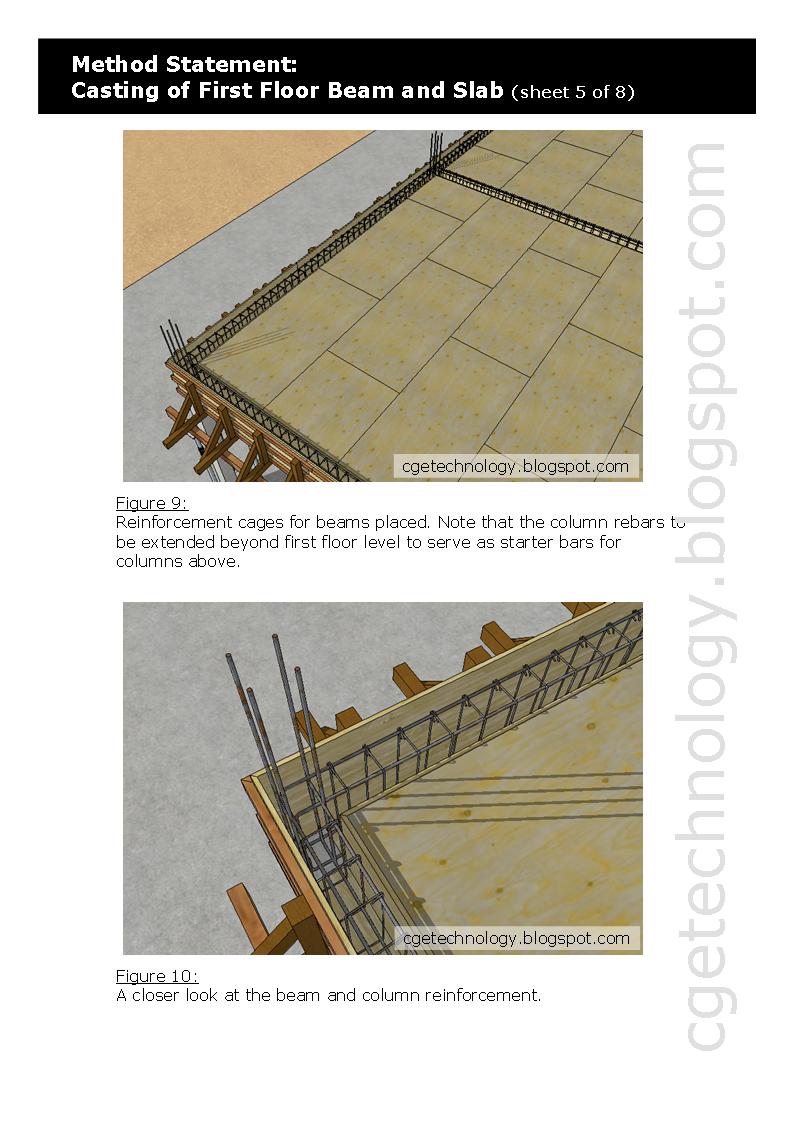 Method Statement:
Casting of First Floor Beam and Slab (sheet 5 of 8)

cgetechnology.blogspot.com

Figure 9:
Reinforcement cages for beams placed. Note that the column rebars to be extended beyond first floor level to serve as starter bars for columns above.

cgetechnology.blogspot.com

Figure 10:
A closer look at the beam and column reinforcement.

cgetechnology.blogspot.com