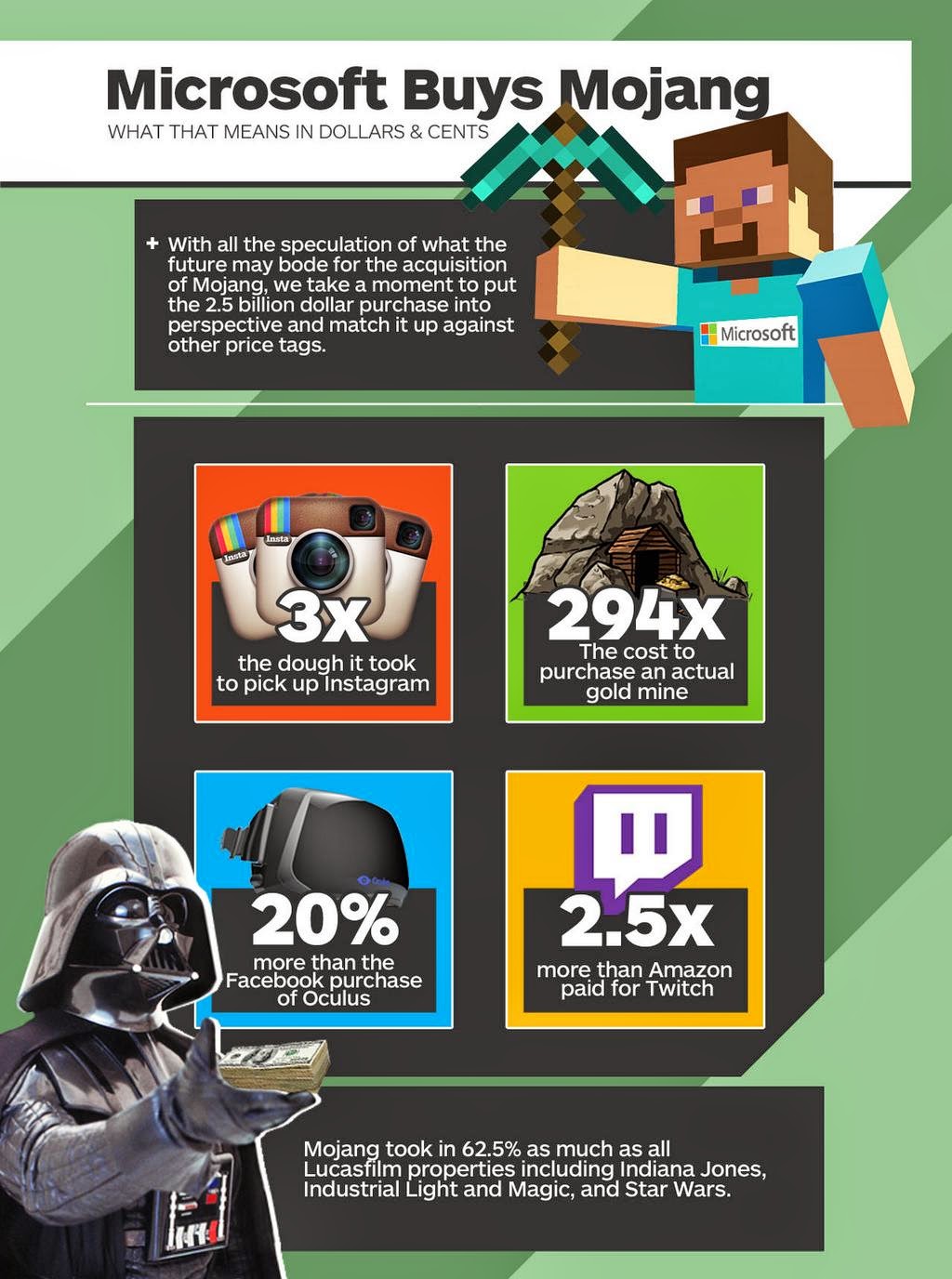 Microsoft Buys Mojang
WHAT THAT MEANS IN DOLLARS & CENTS

+ With all the speculation of what the future may bode for the acquisition of Mojang, we take a moment to put the 2.5 billion dollar purchase into perspective and match it up against other price tags.

Microsoft

Insta
Insta

3x
the dough it took to pick up Instagram

294x
The cost to purchase an actual gold mine

20%
more than the Facebook purchase of Oculus

2.5x
more than Amazon paid for Twitch

Mojang took in 62.5% as much as all Lucasfilm properties including Indiana Jones, Industrial Light and Magic, and Star Wars.