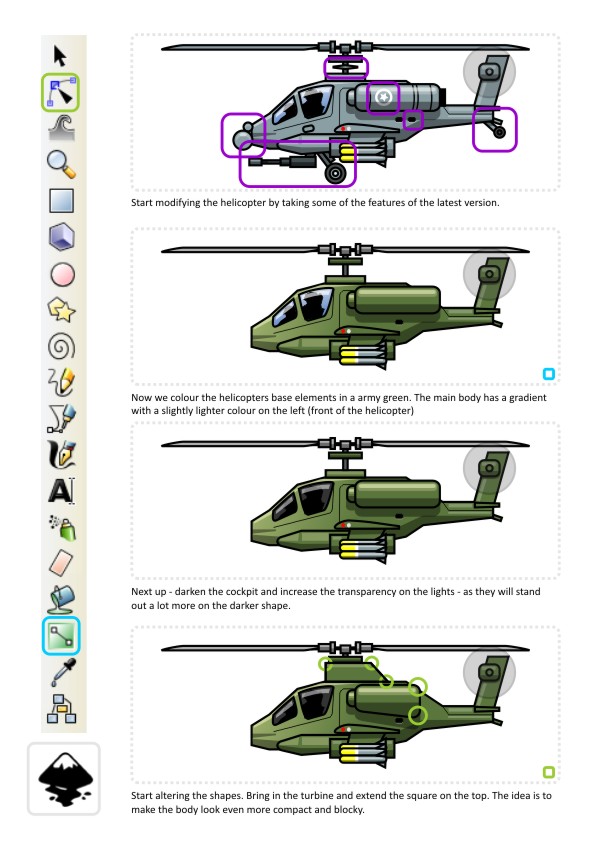 Start modifying the helicopter by taking some of the features of the latest version.

Now we colour the helicopters base elements in a army green. The main body has a gradient with a slightly lighter colour on the left (front of the helicopter)

Next up - darken the cockpit and increase the transparency on the lights - as they will stand out a lot more on the darker shape.

Start altering the shapes. Bring in the turbine and extend the square on the top. The idea is to make the body look even more compact and blocky.