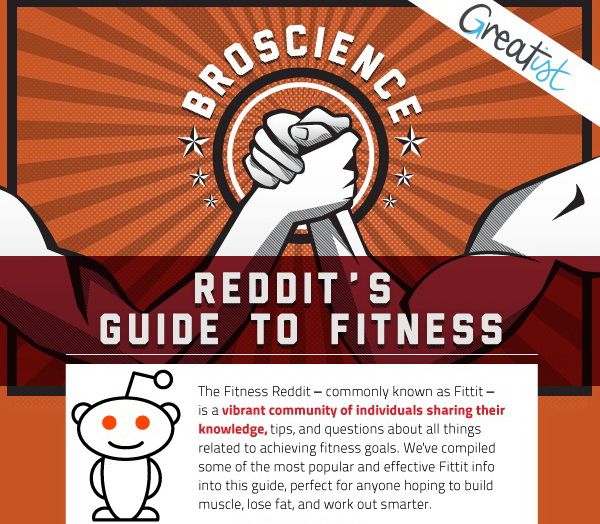 Greatist

BROSCIENCE

REDDIT'S GUIDE TO FITNESS

The Fitness Reddit – commonly known as Fittit – is a vibrant community of individuals sharing their knowledge, tips, and questions about all things related to achieving fitness goals. We've compiled some of the most popular and effective Fittit info into this guide, perfect for anyone hoping to build muscle, lose fat, and work out smarter.