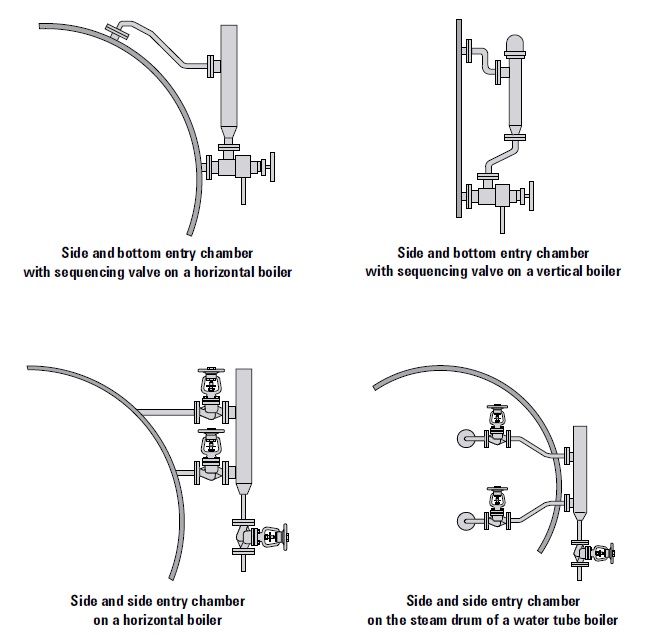 Side and bottom entry chamber
with sequencing valve on a horizontal boiler

Side and bottom entry chamber
with sequencing valve on a vertical boiler

Side and side entry chamber
on a horizontal boiler

Side and side entry chamber
on the steam drum of a water tube boiler