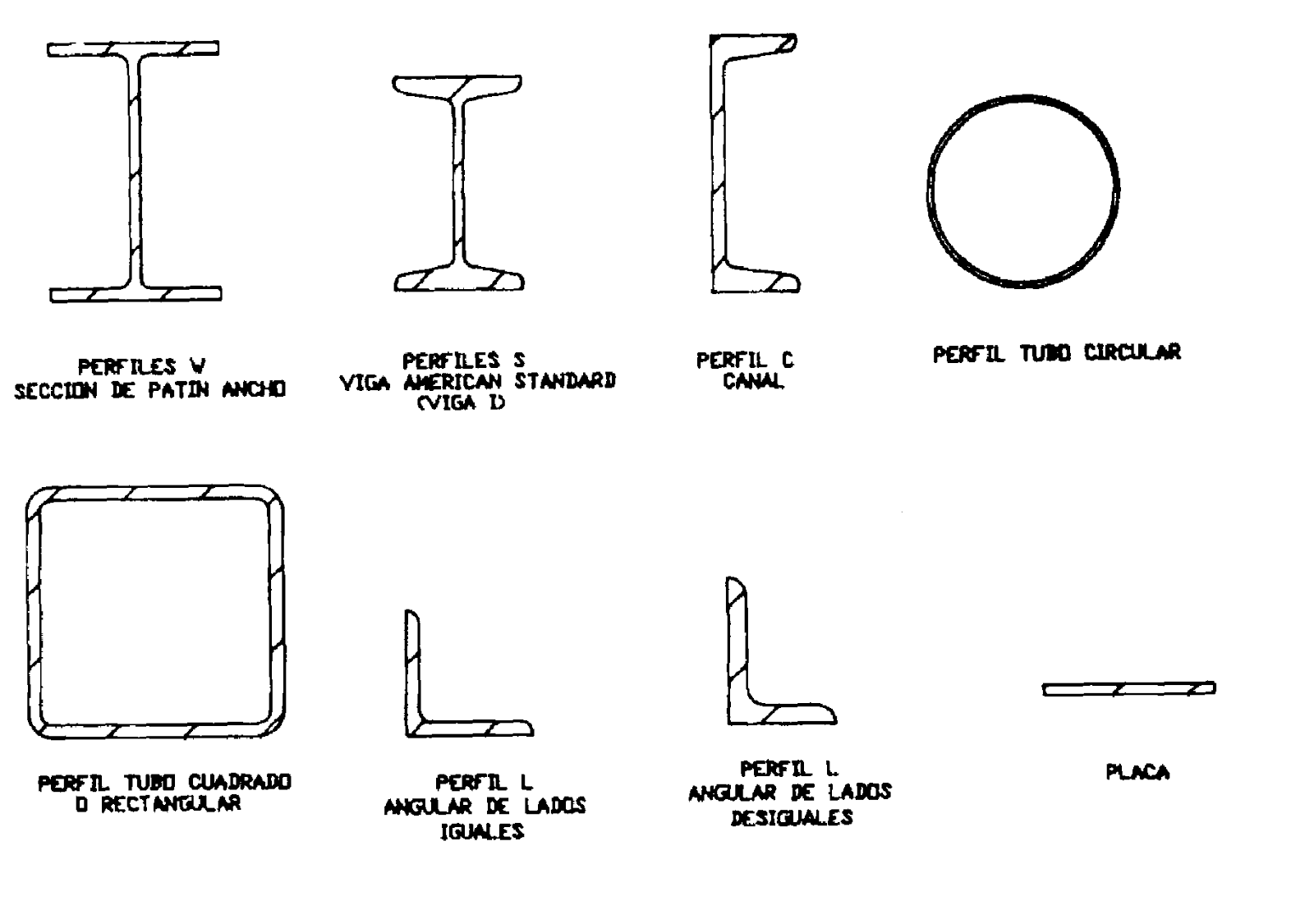 PERFILES W
SECCION DE PATIN ANCHO

PERFILES S
VIGA AMERICAN STANDARD
(VIGA I)

PERFIL C
CANAL

PERFIL TUBO CIRCULAR

PERFIL TUBO CUADRADO
O RECTANGULAR

PERFIL L
ANGULAR DE LADOS
IGUALES

PERFIL L
ANGULAR DE LADOS
DESIGUALES

PLACA